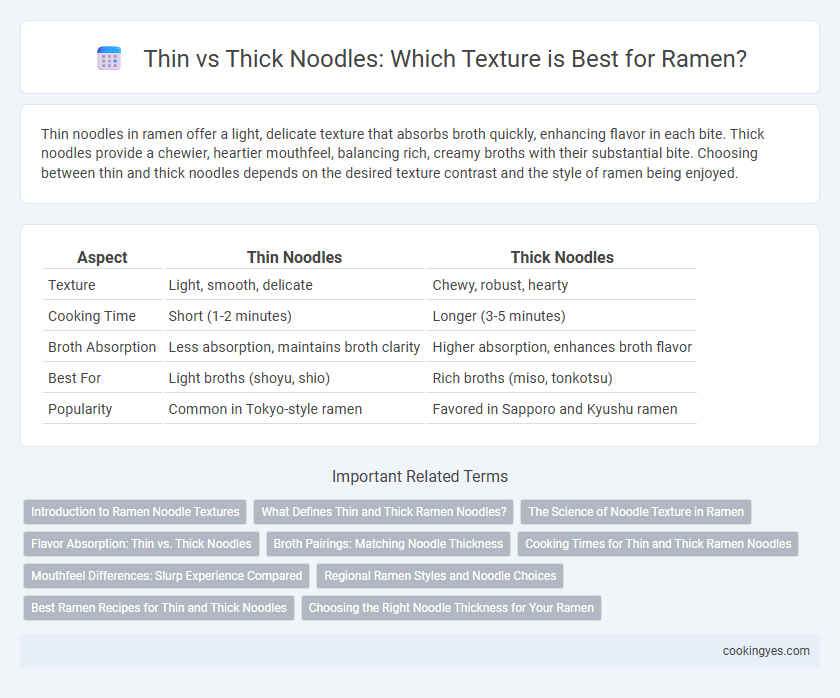 Thin vs Thick Noodles: Which Texture is Best for Ramen?

Thin noodles in ramen offer a light, delicate texture that absorbs broth quickly, enhancing flavor in each bite. Thick noodles provide a chewier, heartier mouthfeel, balancing rich, creamy broths with their substantial bite. Choosing between thin and thick noodles depends on the desired texture contrast and the style of ramen being enjoyed.

| Aspect | Thin Noodles | Thick Noodles |
|---|---|---|
| Texture | Light, smooth, delicate | Chewy, robust, hearty |
| Cooking Time | Short (1-2 minutes) | Longer (3-5 minutes) |
| Broth Absorption | Less absorption, maintains broth clarity | Higher absorption, enhances broth flavor |
| Best For | Light broths (shoyu, shio) | Rich broths (miso, tonkotsu) |
| Popularity | Common in Tokyo-style ramen | Favored in Sapporo and Kyushu ramen |

Important Related Terms

Introduction to Ramen Noodle Textures
What Defines Thin and Thick Ramen Noodles?
The Science of Noodle Texture in Ramen
Flavor Absorption: Thin vs. Thick Noodles
Broth Pairings: Matching Noodle Thickness
Cooking Times for Thin and Thick Ramen Noodles
Mouthfeel Differences: Slurp Experience Compared
Regional Ramen Styles and Noodle Choices
Best Ramen Recipes for Thin and Thick Noodles
Choosing the Right Noodle Thickness for Your Ramen

cookingyes.com