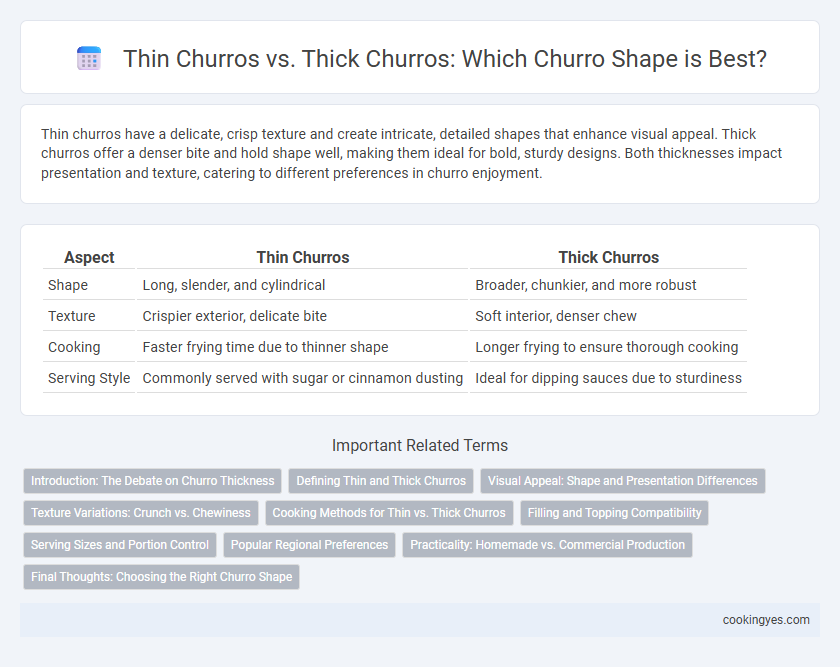 Thin Churros vs. Thick Churros: Which Churro Shape is Best?

Thin churros have a delicate, crisp texture and create intricate, detailed shapes that enhance visual appeal. Thick churros offer a denser bite and hold shape well, making them ideal for bold, sturdy designs. Both thicknesses impact presentation and texture, catering to different preferences in churro enjoyment.

| Aspect | Thin Churros | Thick Churros |
|---|---|---|
| Shape | Long, slender, and cylindrical | Broader, chunkier, and more robust |
| Texture | Crispier exterior, delicate bite | Soft interior, denser chew |
| Cooking | Faster frying time due to thinner shape | Longer frying to ensure thorough cooking |
| Serving Style | Commonly served with sugar or cinnamon dusting | Ideal for dipping sauces due to sturdiness |

Important Related Terms

Introduction: The Debate on Churro Thickness
Defining Thin and Thick Churros
Visual Appeal: Shape and Presentation Differences
Texture Variations: Crunch vs. Chewiness
Cooking Methods for Thin vs. Thick Churros
Filling and Topping Compatibility
Serving Sizes and Portion Control
Popular Regional Preferences
Practicality: Homemade vs. Commercial Production
Final Thoughts: Choosing the Right Churro Shape

cookingyes.com