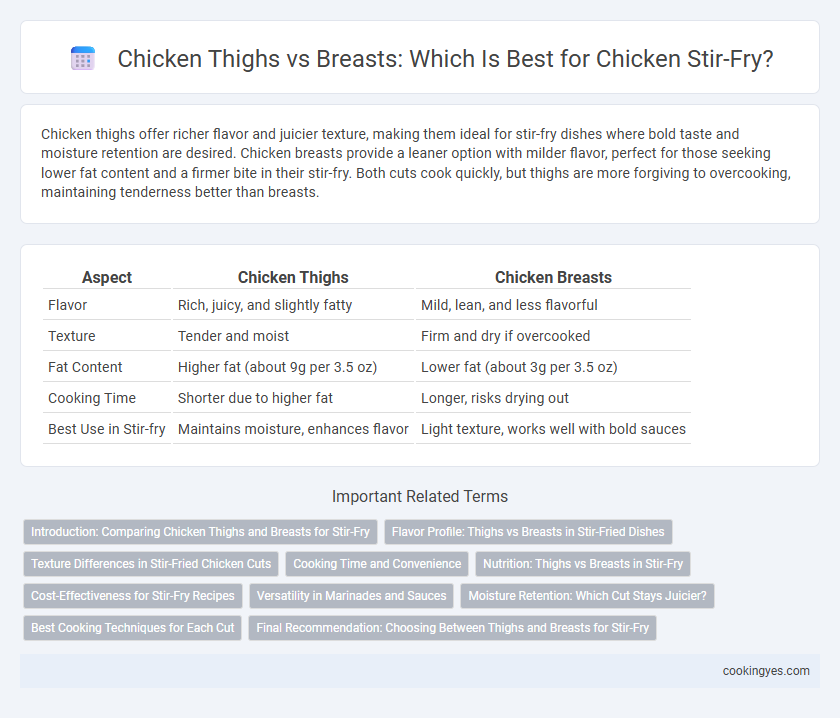 Chicken Thighs vs Breasts: Which Is Best for Chicken Stir-Fry?

Chicken thighs offer richer flavor and juicier texture, making them ideal for stir-fry dishes where bold taste and moisture retention are desired. Chicken breasts provide a leaner option with milder flavor, perfect for those seeking lower fat content and a firmer bite in their stir-fry. Both cuts cook quickly, but thighs are more forgiving to overcooking, maintaining tenderness better than breasts.

| Aspect | Chicken Thighs | Chicken Breasts |
|---|---|---|
| Flavor | Rich, juicy, and slightly fatty | Mild, lean, and less flavorful |
| Texture | Tender and moist | Firm and dry if overcooked |
| Fat Content | Higher fat (about 9g per 3.5 oz) | Lower fat (about 3g per 3.5 oz) |
| Cooking Time | Shorter due to higher fat | Longer, risks drying out |
| Best Use in Stir-fry | Maintains moisture, enhances flavor | Light texture, works well with bold sauces |

Important Related Terms

Introduction: Comparing Chicken Thighs and Breasts for Stir-Fry
Flavor Profile: Thighs vs Breasts in Stir-Fried Dishes
Texture Differences in Stir-Fried Chicken Cuts
Cooking Time and Convenience
Nutrition: Thighs vs Breasts in Stir-Fry
Cost-Effectiveness for Stir-Fry Recipes
Versatility in Marinades and Sauces
Moisture Retention: Which Cut Stays Juicier?
Best Cooking Techniques for Each Cut
Final Recommendation: Choosing Between Thighs and Breasts for Stir-Fry

cookingyes.com