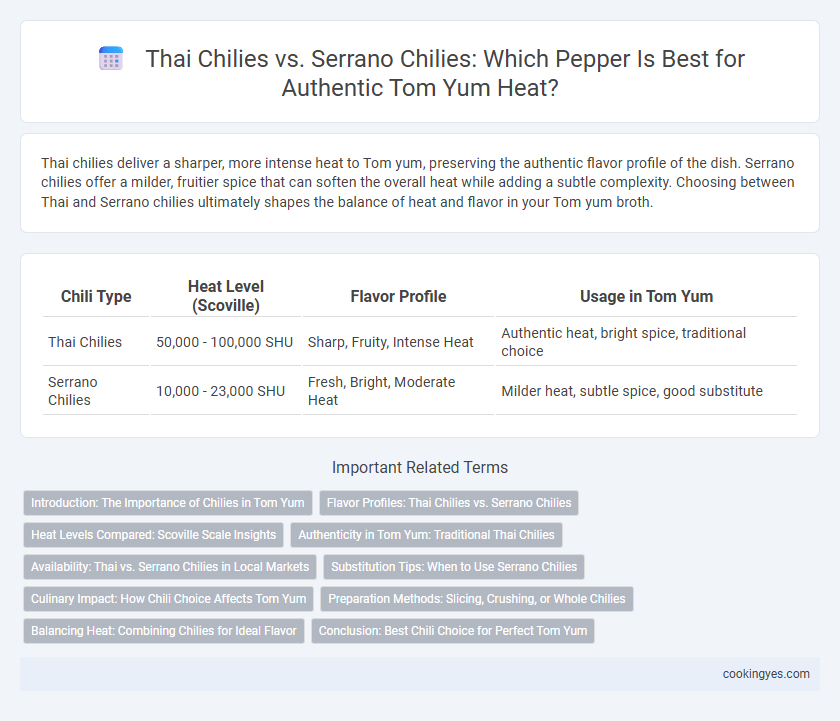 Thai Chilies vs. Serrano Chilies: Which Pepper Is Best for Authentic Tom Yum Heat?

Thai chilies deliver a sharper, more intense heat to Tom yum, preserving the authentic flavor profile of the dish. Serrano chilies offer a milder, fruitier spice that can soften the overall heat while adding a subtle complexity. Choosing between Thai and Serrano chilies ultimately shapes the balance of heat and flavor in your Tom yum broth.

| Chili Type | Heat Level (Scoville) | Flavor Profile | Usage in Tom Yum |
|---|---|---|---|
| Thai Chilies | 50,000 - 100,000 SHU | Sharp, Fruity, Intense Heat | Authentic heat, bright spice, traditional choice |
| Serrano Chilies | 10,000 - 23,000 SHU | Fresh, Bright, Moderate Heat | Milder heat, subtle spice, good substitute |

Important Related Terms

Introduction: The Importance of Chilies in Tom Yum

Flavor Profiles: Thai Chilies vs. Serrano Chilies

Heat Levels Compared: Scoville Scale Insights

Authenticity in Tom Yum: Traditional Thai Chilies

Availability: Thai vs. Serrano Chilies in Local Markets

Substitution Tips: When to Use Serrano Chilies

Culinary Impact: How Chili Choice Affects Tom Yum

Preparation Methods: Slicing, Crushing, or Whole Chilies

Balancing Heat: Combining Chilies for Ideal Flavor

Conclusion: Best Chili Choice for Perfect Tom Yum

cookingyes.com