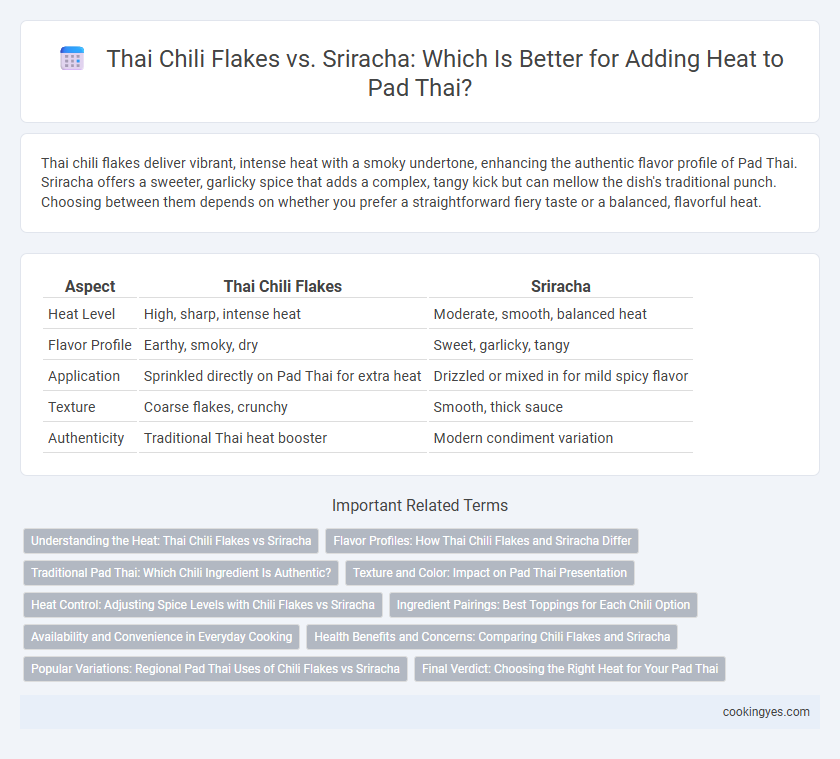 Thai Chili Flakes vs. Sriracha: Which Is Better for Adding Heat to Pad Thai?

Thai chili flakes deliver vibrant, intense heat with a smoky undertone, enhancing the authentic flavor profile of Pad Thai. Sriracha offers a sweeter, garlicky spice that adds a complex, tangy kick but can mellow the dish's traditional punch. Choosing between them depends on whether you prefer a straightforward fiery taste or a balanced, flavorful heat.

| Aspect | Thai Chili Flakes | Sriracha |
|---|---|---|
| Heat Level | High, sharp, intense heat | Moderate, smooth, balanced heat |
| Flavor Profile | Earthy, smoky, dry | Sweet, garlicky, tangy |
| Application | Sprinkled directly on Pad Thai for extra heat | Drizzled or mixed in for mild spicy flavor |
| Texture | Coarse flakes, crunchy | Smooth, thick sauce |
| Authenticity | Traditional Thai heat booster | Modern condiment variation |

Important Related Terms

Understanding the Heat: Thai Chili Flakes vs Sriracha
Flavor Profiles: How Thai Chili Flakes and Sriracha Differ
Traditional Pad Thai: Which Chili Ingredient Is Authentic?
Texture and Color: Impact on Pad Thai Presentation
Heat Control: Adjusting Spice Levels with Chili Flakes vs Sriracha
Ingredient Pairings: Best Toppings for Each Chili Option
Availability and Convenience in Everyday Cooking
Health Benefits and Concerns: Comparing Chili Flakes and Sriracha
Popular Variations: Regional Pad Thai Uses of Chili Flakes vs Sriracha
Final Verdict: Choosing the Right Heat for Your Pad Thai

cookingyes.com