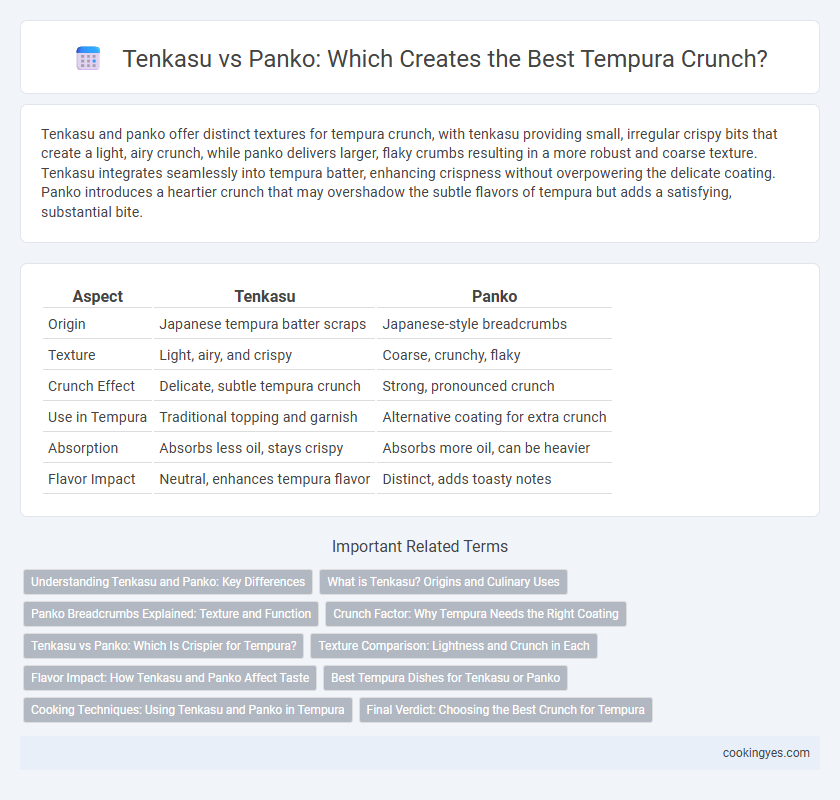 Tenkasu vs Panko: Which Creates the Best Tempura Crunch?

Tenkasu and panko offer distinct textures for tempura crunch, with tenkasu providing small, irregular crispy bits that create a light, airy crunch, while panko delivers larger, flaky crumbs resulting in a more robust and coarse texture. Tenkasu integrates seamlessly into tempura batter, enhancing crispness without overpowering the delicate coating. Panko introduces a heartier crunch that may overshadow the subtle flavors of tempura but adds a satisfying, substantial bite.

| Aspect | Tenkasu | Panko |
|---|---|---|
| Origin | Japanese tempura batter scraps | Japanese-style breadcrumbs |
| Texture | Light, airy, and crispy | Coarse, crunchy, flaky |
| Crunch Effect | Delicate, subtle tempura crunch | Strong, pronounced crunch |
| Use in Tempura | Traditional topping and garnish | Alternative coating for extra crunch |
| Absorption | Absorbs less oil, stays crispy | Absorbs more oil, can be heavier |
| Flavor Impact | Neutral, enhances tempura flavor | Distinct, adds toasty notes |

Important Related Terms

Understanding Tenkasu and Panko: Key Differences
What is Tenkasu? Origins and Culinary Uses
Panko Breadcrumbs Explained: Texture and Function
Crunch Factor: Why Tempura Needs the Right Coating
Tenkasu vs Panko: Which Is Crispier for Tempura?
Texture Comparison: Lightness and Crunch in Each
Flavor Impact: How Tenkasu and Panko Affect Taste
Best Tempura Dishes for Tenkasu or Panko
Cooking Techniques: Using Tenkasu and Panko in Tempura
Final Verdict: Choosing the Best Crunch for Tempura

cookingyes.com