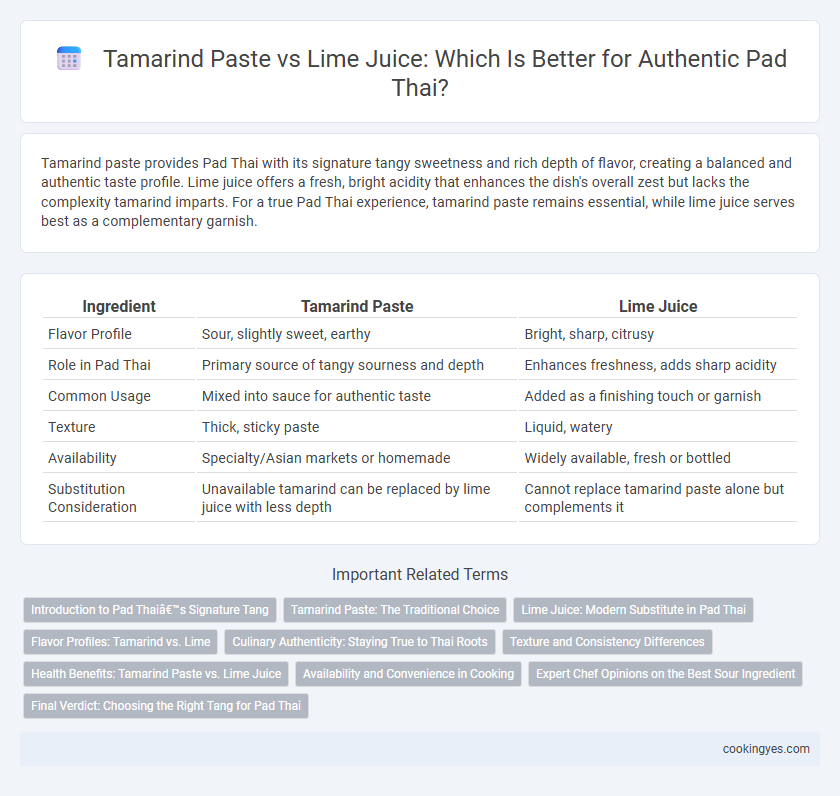 Tamarind Paste vs Lime Juice: Which Is Better for Authentic Pad Thai?

Tamarind paste provides Pad Thai with its signature tangy sweetness and rich depth of flavor, creating a balanced and authentic taste profile. Lime juice offers a fresh, bright acidity that enhances the dish's overall zest but lacks the complexity tamarind imparts. For a true Pad Thai experience, tamarind paste remains essential, while lime juice serves best as a complementary garnish.

| Ingredient | Tamarind Paste | Lime Juice |
|---|---|---|
| Flavor Profile | Sour, slightly sweet, earthy | Bright, sharp, citrusy |
| Role in Pad Thai | Primary source of tangy sourness and depth | Enhances freshness, adds sharp acidity |
| Common Usage | Mixed into sauce for authentic taste | Added as a finishing touch or garnish |
| Texture | Thick, sticky paste | Liquid, watery |
| Availability | Specialty/Asian markets or homemade | Widely available, fresh or bottled |
| Substitution Consideration | Unavailable tamarind can be replaced by lime juice with less depth | Cannot replace tamarind paste alone but complements it |

Important Related Terms

Introduction to Pad Thaiâ€™s Signature Tang
Tamarind Paste: The Traditional Choice
Lime Juice: Modern Substitute in Pad Thai
Flavor Profiles: Tamarind vs. Lime
Culinary Authenticity: Staying True to Thai Roots
Texture and Consistency Differences
Health Benefits: Tamarind Paste vs. Lime Juice
Availability and Convenience in Cooking
Expert Chef Opinions on the Best Sour Ingredient
Final Verdict: Choosing the Right Tang for Pad Thai

cookingyes.com