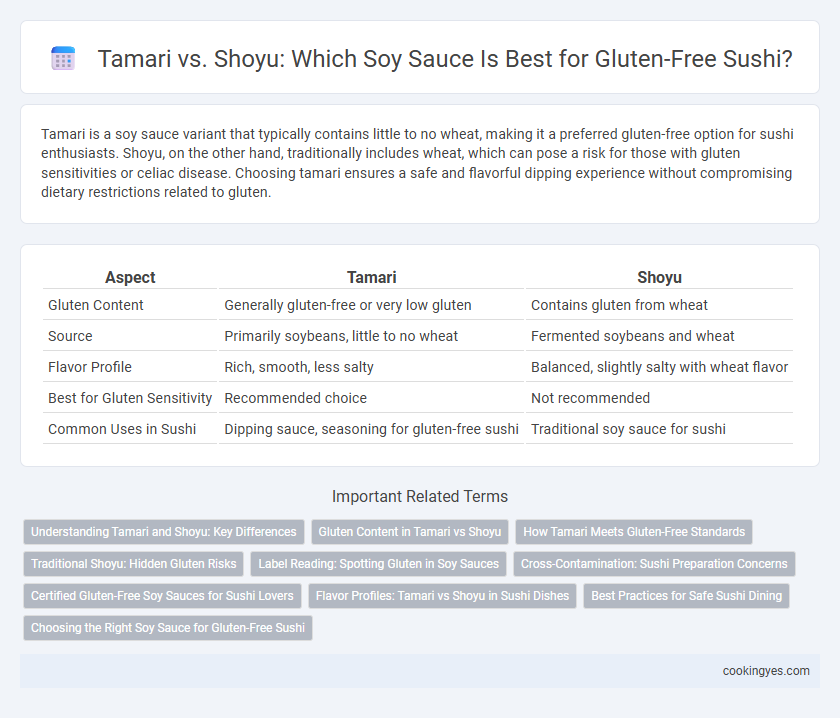 Tamari vs. Shoyu: Which Soy Sauce Is Best for Gluten-Free Sushi?

Tamari is a soy sauce variant that typically contains little to no wheat, making it a preferred gluten-free option for sushi enthusiasts. Shoyu, on the other hand, traditionally includes wheat, which can pose a risk for those with gluten sensitivities or celiac disease. Choosing tamari ensures a safe and flavorful dipping experience without compromising dietary restrictions related to gluten.

| Aspect | Tamari | Shoyu |
|---|---|---|
| Gluten Content | Generally gluten-free or very low gluten | Contains gluten from wheat |
| Source | Primarily soybeans, little to no wheat | Fermented soybeans and wheat |
| Flavor Profile | Rich, smooth, less salty | Balanced, slightly salty with wheat flavor |
| Best for Gluten Sensitivity | Recommended choice | Not recommended |
| Common Uses in Sushi | Dipping sauce, seasoning for gluten-free sushi | Traditional soy sauce for sushi |

Important Related Terms

Understanding Tamari and Shoyu: Key Differences
Gluten Content in Tamari vs Shoyu
How Tamari Meets Gluten-Free Standards
Traditional Shoyu: Hidden Gluten Risks
Label Reading: Spotting Gluten in Soy Sauces
Cross-Contamination: Sushi Preparation Concerns
Certified Gluten-Free Soy Sauces for Sushi Lovers
Flavor Profiles: Tamari vs Shoyu in Sushi Dishes
Best Practices for Safe Sushi Dining
Choosing the Right Soy Sauce for Gluten-Free Sushi

cookingyes.com