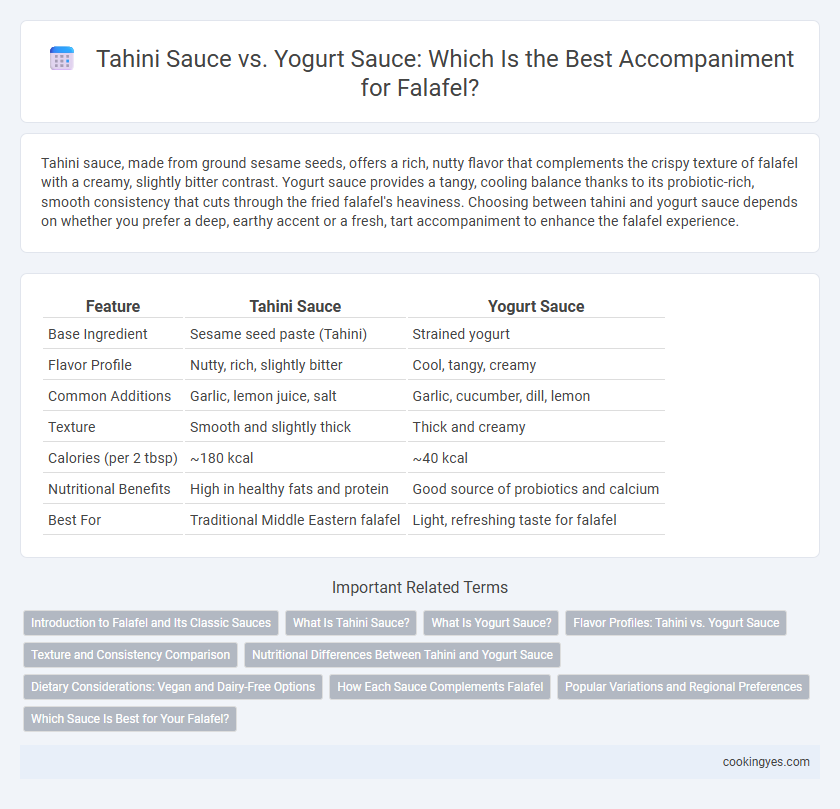 Tahini Sauce vs. Yogurt Sauce: Which Is the Best Accompaniment for Falafel?

Tahini sauce, made from ground sesame seeds, offers a rich, nutty flavor that complements the crispy texture of falafel with a creamy, slightly bitter contrast. Yogurt sauce provides a tangy, cooling balance thanks to its probiotic-rich, smooth consistency that cuts through the fried falafel's heaviness. Choosing between tahini and yogurt sauce depends on whether you prefer a deep, earthy accent or a fresh, tart accompaniment to enhance the falafel experience.

| Feature | Tahini Sauce | Yogurt Sauce |
|---|---|---|
| Base Ingredient | Sesame seed paste (Tahini) | Strained yogurt |
| Flavor Profile | Nutty, rich, slightly bitter | Cool, tangy, creamy |
| Common Additions | Garlic, lemon juice, salt | Garlic, cucumber, dill, lemon |
| Texture | Smooth and slightly thick | Thick and creamy |
| Calories (per 2 tbsp) | ~180 kcal | ~40 kcal |
| Nutritional Benefits | High in healthy fats and protein | Good source of probiotics and calcium |
| Best For | Traditional Middle Eastern falafel | Light, refreshing taste for falafel |

Important Related Terms

Introduction to Falafel and Its Classic Sauces
What Is Tahini Sauce?
What Is Yogurt Sauce?
Flavor Profiles: Tahini vs. Yogurt Sauce
Texture and Consistency Comparison
Nutritional Differences Between Tahini and Yogurt Sauce
Dietary Considerations: Vegan and Dairy-Free Options
How Each Sauce Complements Falafel
Popular Variations and Regional Preferences
Which Sauce Is Best for Your Falafel?

cookingyes.com