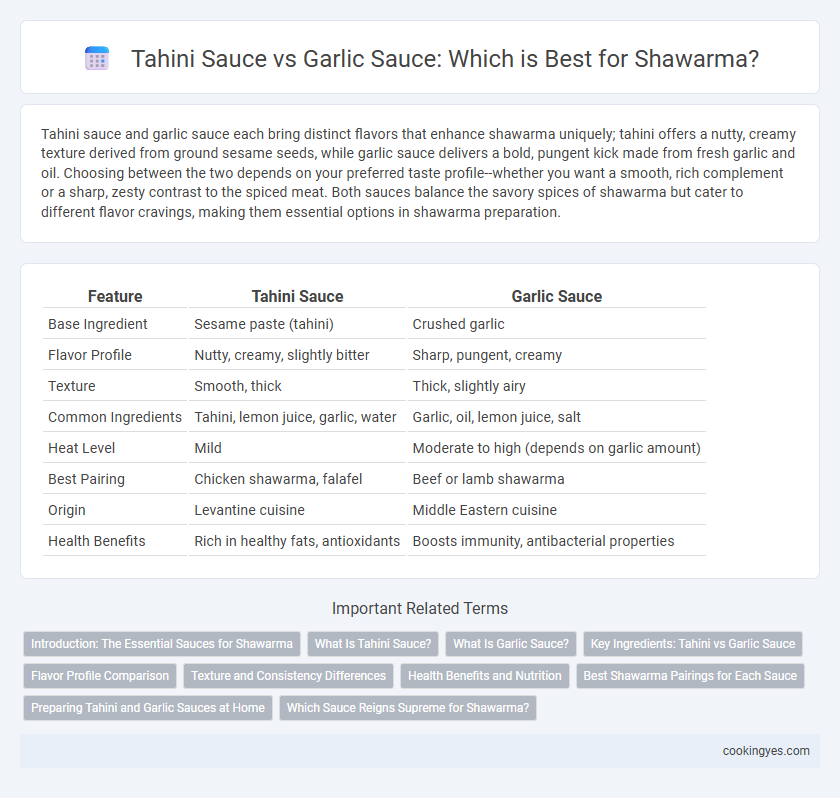 Tahini Sauce vs Garlic Sauce: Which is Best for Shawarma?

Tahini sauce and garlic sauce each bring distinct flavors that enhance shawarma uniquely; tahini offers a nutty, creamy texture derived from ground sesame seeds, while garlic sauce delivers a bold, pungent kick made from fresh garlic and oil. Choosing between the two depends on your preferred taste profile--whether you want a smooth, rich complement or a sharp, zesty contrast to the spiced meat. Both sauces balance the savory spices of shawarma but cater to different flavor cravings, making them essential options in shawarma preparation.

| Feature | Tahini Sauce | Garlic Sauce |
|---|---|---|
| Base Ingredient | Sesame paste (tahini) | Crushed garlic |
| Flavor Profile | Nutty, creamy, slightly bitter | Sharp, pungent, creamy |
| Texture | Smooth, thick | Thick, slightly airy |
| Common Ingredients | Tahini, lemon juice, garlic, water | Garlic, oil, lemon juice, salt |
| Heat Level | Mild | Moderate to high (depends on garlic amount) |
| Best Pairing | Chicken shawarma, falafel | Beef or lamb shawarma |
| Origin | Levantine cuisine | Middle Eastern cuisine |
| Health Benefits | Rich in healthy fats, antioxidants | Boosts immunity, antibacterial properties |

Important Related Terms

Introduction: The Essential Sauces for Shawarma
What Is Tahini Sauce?
What Is Garlic Sauce?
Key Ingredients: Tahini vs Garlic Sauce
Flavor Profile Comparison
Texture and Consistency Differences
Health Benefits and Nutrition
Best Shawarma Pairings for Each Sauce
Preparing Tahini and Garlic Sauces at Home
Which Sauce Reigns Supreme for Shawarma?

cookingyes.com