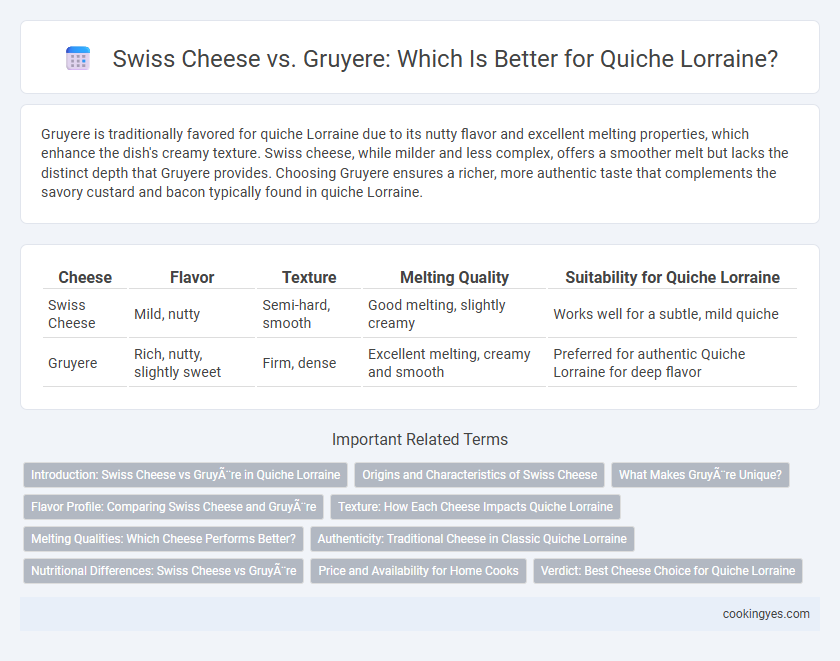 Swiss Cheese vs. Gruyere: Which Is Better for Quiche Lorraine?

Gruyere is traditionally favored for quiche Lorraine due to its nutty flavor and excellent melting properties, which enhance the dish's creamy texture. Swiss cheese, while milder and less complex, offers a smoother melt but lacks the distinct depth that Gruyere provides. Choosing Gruyere ensures a richer, more authentic taste that complements the savory custard and bacon typically found in quiche Lorraine.

| Cheese | Flavor | Texture | Melting Quality | Suitability for Quiche Lorraine |
|---|---|---|---|---|
| Swiss Cheese | Mild, nutty | Semi-hard, smooth | Good melting, slightly creamy | Works well for a subtle, mild quiche |
| Gruyere | Rich, nutty, slightly sweet | Firm, dense | Excellent melting, creamy and smooth | Preferred for authentic Quiche Lorraine for deep flavor |

Important Related Terms

Introduction: Swiss Cheese vs GruyÃ¨re in Quiche Lorraine
Origins and Characteristics of Swiss Cheese
What Makes GruyÃ¨re Unique?
Flavor Profile: Comparing Swiss Cheese and GruyÃ¨re
Texture: How Each Cheese Impacts Quiche Lorraine
Melting Qualities: Which Cheese Performs Better?
Authenticity: Traditional Cheese in Classic Quiche Lorraine
Nutritional Differences: Swiss Cheese vs GruyÃ¨re
Price and Availability for Home Cooks
Verdict: Best Cheese Choice for Quiche Lorraine

cookingyes.com