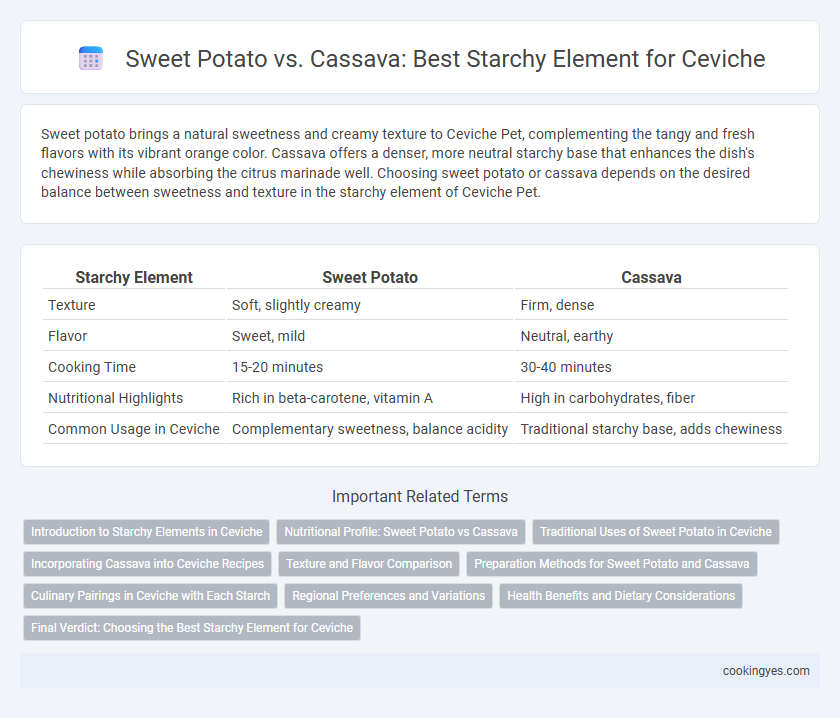 Sweet Potato vs. Cassava: Best Starchy Element for Ceviche

Sweet potato brings a natural sweetness and creamy texture to Ceviche Pet, complementing the tangy and fresh flavors with its vibrant orange color. Cassava offers a denser, more neutral starchy base that enhances the dish's chewiness while absorbing the citrus marinade well. Choosing sweet potato or cassava depends on the desired balance between sweetness and texture in the starchy element of Ceviche Pet.

| Starchy Element | Sweet Potato | Cassava |
|---|---|---|
| Texture | Soft, slightly creamy | Firm, dense |
| Flavor | Sweet, mild | Neutral, earthy |
| Cooking Time | 15-20 minutes | 30-40 minutes |
| Nutritional Highlights | Rich in beta-carotene, vitamin A | High in carbohydrates, fiber |
| Common Usage in Ceviche | Complementary sweetness, balance acidity | Traditional starchy base, adds chewiness |

Important Related Terms

Introduction to Starchy Elements in Ceviche
Nutritional Profile: Sweet Potato vs Cassava
Traditional Uses of Sweet Potato in Ceviche
Incorporating Cassava into Ceviche Recipes
Texture and Flavor Comparison
Preparation Methods for Sweet Potato and Cassava
Culinary Pairings in Ceviche with Each Starch
Regional Preferences and Variations
Health Benefits and Dietary Considerations
Final Verdict: Choosing the Best Starchy Element for Ceviche

cookingyes.com