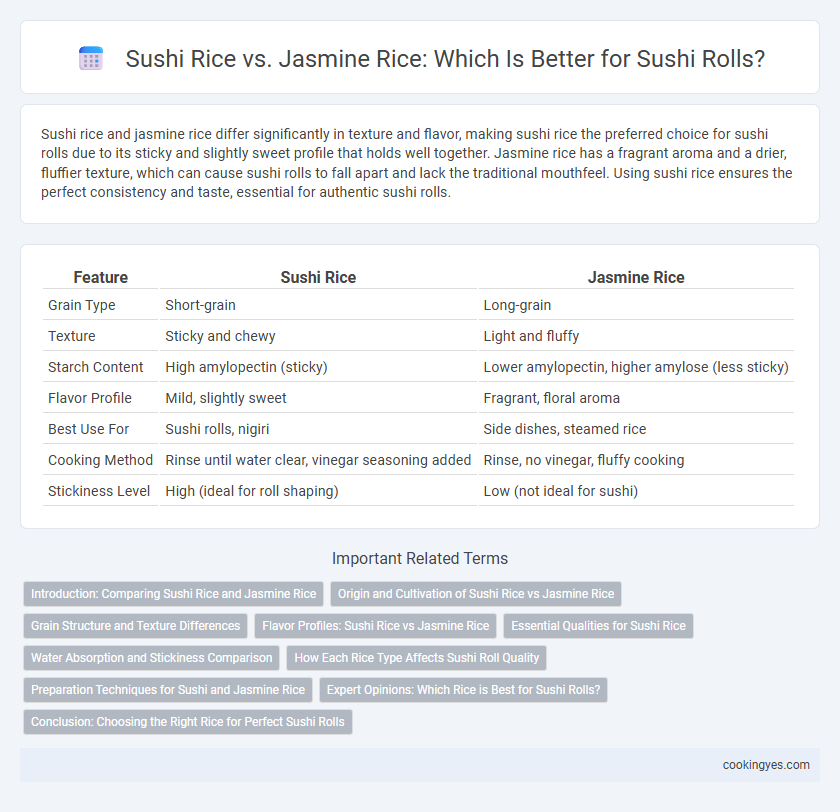 Sushi Rice vs. Jasmine Rice: Which Is Better for Sushi Rolls?

Sushi rice and jasmine rice differ significantly in texture and flavor, making sushi rice the preferred choice for sushi rolls due to its sticky and slightly sweet profile that holds well together. Jasmine rice has a fragrant aroma and a drier, fluffier texture, which can cause sushi rolls to fall apart and lack the traditional mouthfeel. Using sushi rice ensures the perfect consistency and taste, essential for authentic sushi rolls.

| Feature | Sushi Rice | Jasmine Rice |
|---|---|---|
| Grain Type | Short-grain | Long-grain |
| Texture | Sticky and chewy | Light and fluffy |
| Starch Content | High amylopectin (sticky) | Lower amylopectin, higher amylose (less sticky) |
| Flavor Profile | Mild, slightly sweet | Fragrant, floral aroma |
| Best Use For | Sushi rolls, nigiri | Side dishes, steamed rice |
| Cooking Method | Rinse until water clear, vinegar seasoning added | Rinse, no vinegar, fluffy cooking |
| Stickiness Level | High (ideal for roll shaping) | Low (not ideal for sushi) |

Important Related Terms

Introduction: Comparing Sushi Rice and Jasmine Rice
Origin and Cultivation of Sushi Rice vs Jasmine Rice
Grain Structure and Texture Differences
Flavor Profiles: Sushi Rice vs Jasmine Rice
Essential Qualities for Sushi Rice
Water Absorption and Stickiness Comparison
How Each Rice Type Affects Sushi Roll Quality
Preparation Techniques for Sushi and Jasmine Rice
Expert Opinions: Which Rice is Best for Sushi Rolls?
Conclusion: Choosing the Right Rice for Perfect Sushi Rolls

cookingyes.com