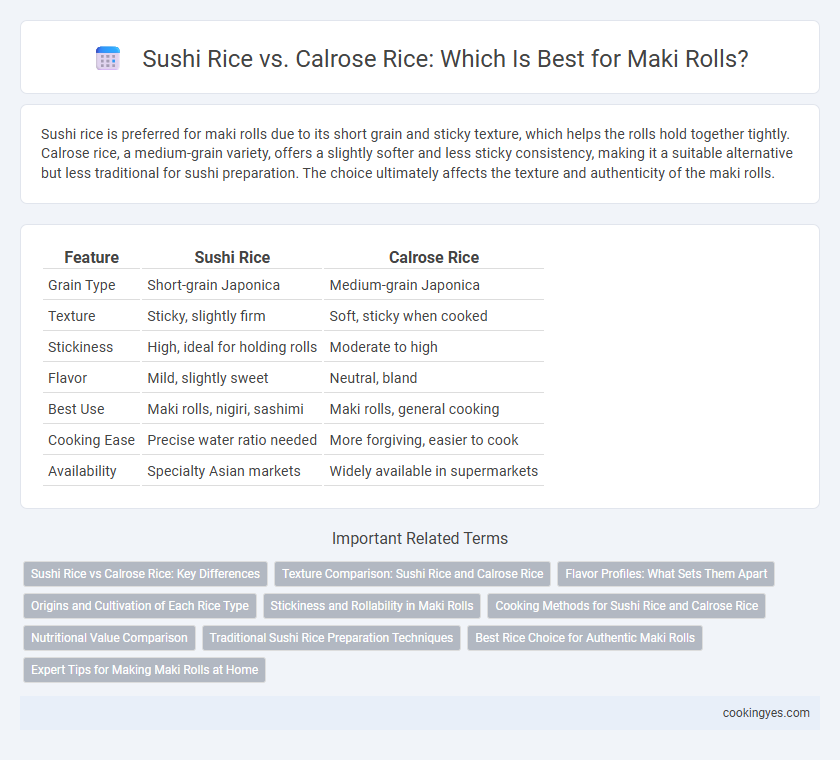 Sushi Rice vs. Calrose Rice: Which Is Best for Maki Rolls?

Sushi rice is preferred for maki rolls due to its short grain and sticky texture, which helps the rolls hold together tightly. Calrose rice, a medium-grain variety, offers a slightly softer and less sticky consistency, making it a suitable alternative but less traditional for sushi preparation. The choice ultimately affects the texture and authenticity of the maki rolls.

| Feature | Sushi Rice | Calrose Rice |
|---|---|---|
| Grain Type | Short-grain Japonica | Medium-grain Japonica |
| Texture | Sticky, slightly firm | Soft, sticky when cooked |
| Stickiness | High, ideal for holding rolls | Moderate to high |
| Flavor | Mild, slightly sweet | Neutral, bland |
| Best Use | Maki rolls, nigiri, sashimi | Maki rolls, general cooking |
| Cooking Ease | Precise water ratio needed | More forgiving, easier to cook |
| Availability | Specialty Asian markets | Widely available in supermarkets |

Important Related Terms

Sushi Rice vs Calrose Rice: Key Differences
Texture Comparison: Sushi Rice and Calrose Rice
Flavor Profiles: What Sets Them Apart
Origins and Cultivation of Each Rice Type
Stickiness and Rollability in Maki Rolls
Cooking Methods for Sushi Rice and Calrose Rice
Nutritional Value Comparison
Traditional Sushi Rice Preparation Techniques
Best Rice Choice for Authentic Maki Rolls
Expert Tips for Making Maki Rolls at Home

cookingyes.com