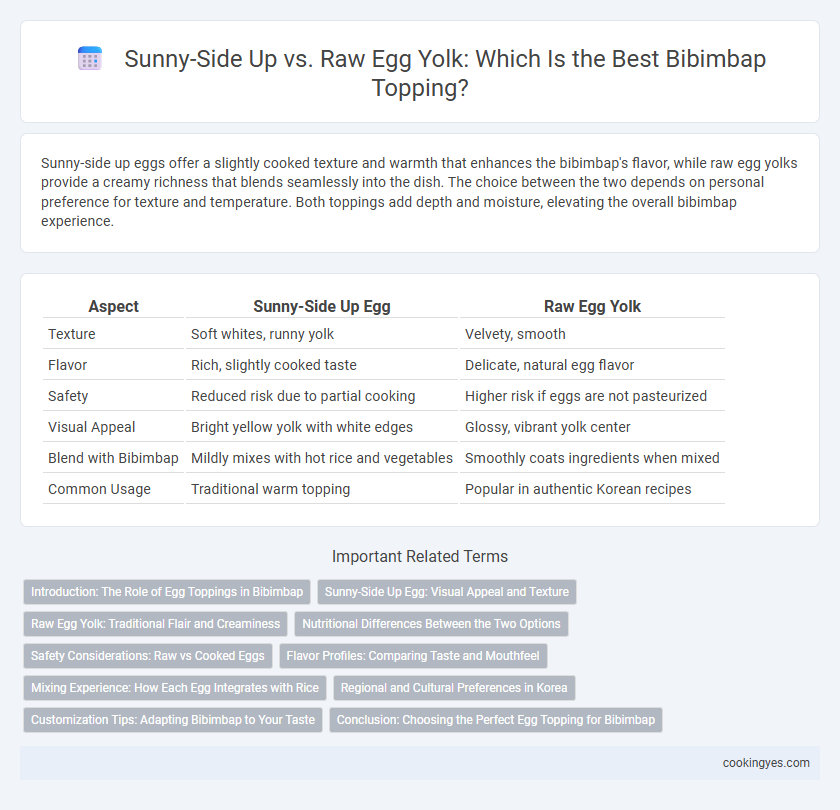 Sunny-Side Up vs. Raw Egg Yolk: Which Is the Best Bibimbap Topping?

Sunny-side up eggs offer a slightly cooked texture and warmth that enhances the bibimbap's flavor, while raw egg yolks provide a creamy richness that blends seamlessly into the dish. The choice between the two depends on personal preference for texture and temperature. Both toppings add depth and moisture, elevating the overall bibimbap experience.

| Aspect | Sunny-Side Up Egg | Raw Egg Yolk |
|---|---|---|
| Texture | Soft whites, runny yolk | Velvety, smooth |
| Flavor | Rich, slightly cooked taste | Delicate, natural egg flavor |
| Safety | Reduced risk due to partial cooking | Higher risk if eggs are not pasteurized |
| Visual Appeal | Bright yellow yolk with white edges | Glossy, vibrant yolk center |
| Blend with Bibimbap | Mildly mixes with hot rice and vegetables | Smoothly coats ingredients when mixed |
| Common Usage | Traditional warm topping | Popular in authentic Korean recipes |

Important Related Terms

Introduction: The Role of Egg Toppings in Bibimbap
Sunny-Side Up Egg: Visual Appeal and Texture
Raw Egg Yolk: Traditional Flair and Creaminess
Nutritional Differences Between the Two Options
Safety Considerations: Raw vs Cooked Eggs
Flavor Profiles: Comparing Taste and Mouthfeel
Mixing Experience: How Each Egg Integrates with Rice
Regional and Cultural Preferences in Korea
Customization Tips: Adapting Bibimbap to Your Taste
Conclusion: Choosing the Perfect Egg Topping for Bibimbap

cookingyes.com