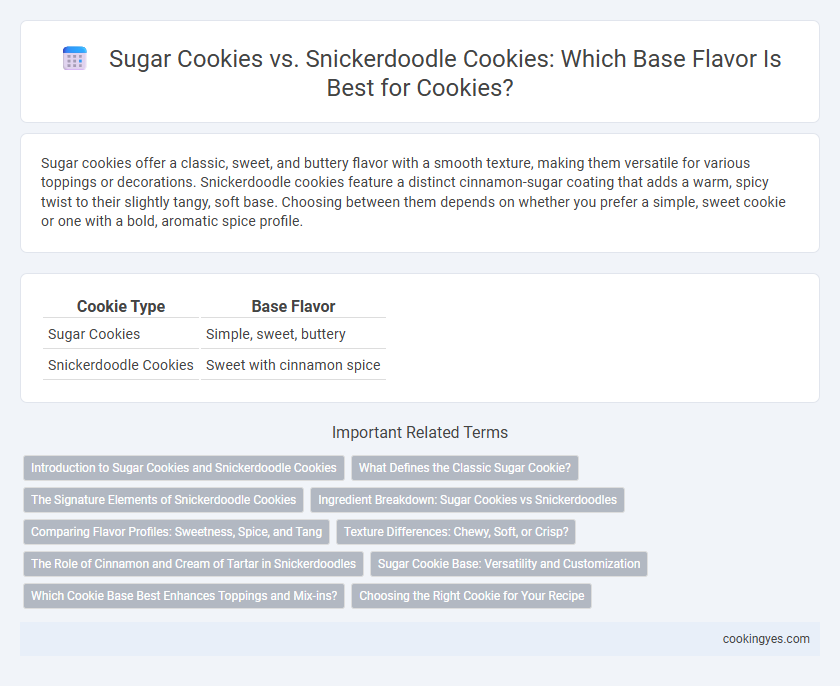 Sugar Cookies vs. Snickerdoodle Cookies: Which Base Flavor Is Best for Cookies?

Sugar cookies offer a classic, sweet, and buttery flavor with a smooth texture, making them versatile for various toppings or decorations. Snickerdoodle cookies feature a distinct cinnamon-sugar coating that adds a warm, spicy twist to their slightly tangy, soft base. Choosing between them depends on whether you prefer a simple, sweet cookie or one with a bold, aromatic spice profile.

| Cookie Type | Base Flavor |
|---|---|
| Sugar Cookies | Simple, sweet, buttery |
| Snickerdoodle Cookies | Sweet with cinnamon spice |

Important Related Terms

Introduction to Sugar Cookies and Snickerdoodle Cookies
What Defines the Classic Sugar Cookie?
The Signature Elements of Snickerdoodle Cookies
Ingredient Breakdown: Sugar Cookies vs Snickerdoodles
Comparing Flavor Profiles: Sweetness, Spice, and Tang
Texture Differences: Chewy, Soft, or Crisp?
The Role of Cinnamon and Cream of Tartar in Snickerdoodles
Sugar Cookie Base: Versatility and Customization
Which Cookie Base Best Enhances Toppings and Mix-ins?
Choosing the Right Cookie for Your Recipe

cookingyes.com