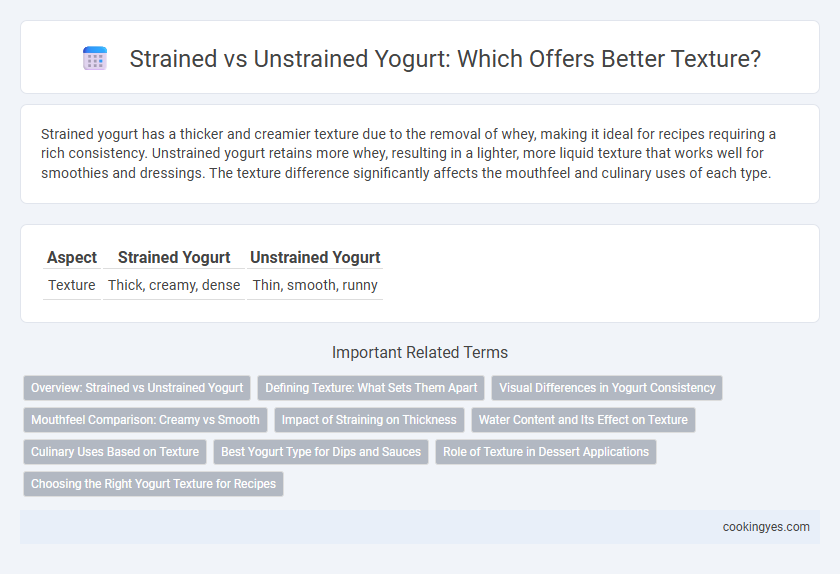 Strained vs Unstrained Yogurt: Which Offers Better Texture?

Strained yogurt has a thicker and creamier texture due to the removal of whey, making it ideal for recipes requiring a rich consistency. Unstrained yogurt retains more whey, resulting in a lighter, more liquid texture that works well for smoothies and dressings. The texture difference significantly affects the mouthfeel and culinary uses of each type.

| Aspect | Strained Yogurt | Unstrained Yogurt |
|---|---|---|
| Texture | Thick, creamy, dense | Thin, smooth, runny |

Important Related Terms

Overview: Strained vs Unstrained Yogurt
Defining Texture: What Sets Them Apart
Visual Differences in Yogurt Consistency
Mouthfeel Comparison: Creamy vs Smooth
Impact of Straining on Thickness
Water Content and Its Effect on Texture
Culinary Uses Based on Texture
Best Yogurt Type for Dips and Sauces
Role of Texture in Dessert Applications
Choosing the Right Yogurt Texture for Recipes

cookingyes.com