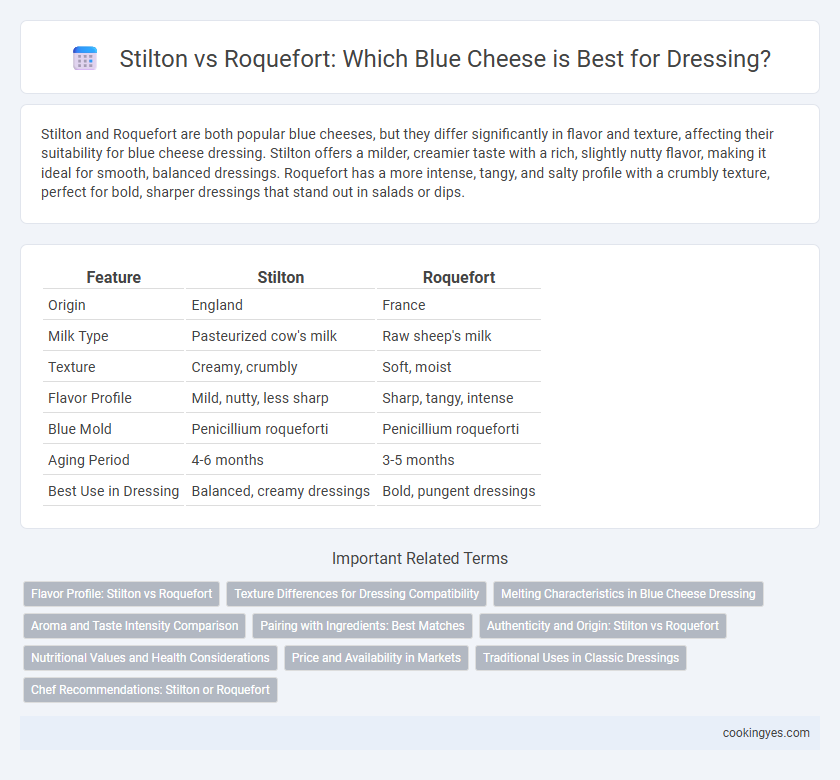 Stilton vs Roquefort: Which Blue Cheese is Best for Dressing?

Stilton and Roquefort are both popular blue cheeses, but they differ significantly in flavor and texture, affecting their suitability for blue cheese dressing. Stilton offers a milder, creamier taste with a rich, slightly nutty flavor, making it ideal for smooth, balanced dressings. Roquefort has a more intense, tangy, and salty profile with a crumbly texture, perfect for bold, sharper dressings that stand out in salads or dips.

| Feature | Stilton | Roquefort |
|---|---|---|
| Origin | England | France |
| Milk Type | Pasteurized cow's milk | Raw sheep's milk |
| Texture | Creamy, crumbly | Soft, moist |
| Flavor Profile | Mild, nutty, less sharp | Sharp, tangy, intense |
| Blue Mold | Penicillium roqueforti | Penicillium roqueforti |
| Aging Period | 4-6 months | 3-5 months |
| Best Use in Dressing | Balanced, creamy dressings | Bold, pungent dressings |

Important Related Terms

Flavor Profile: Stilton vs Roquefort
Texture Differences for Dressing Compatibility
Melting Characteristics in Blue Cheese Dressing
Aroma and Taste Intensity Comparison
Pairing with Ingredients: Best Matches
Authenticity and Origin: Stilton vs Roquefort
Nutritional Values and Health Considerations
Price and Availability in Markets
Traditional Uses in Classic Dressings
Chef Recommendations: Stilton or Roquefort

cookingyes.com