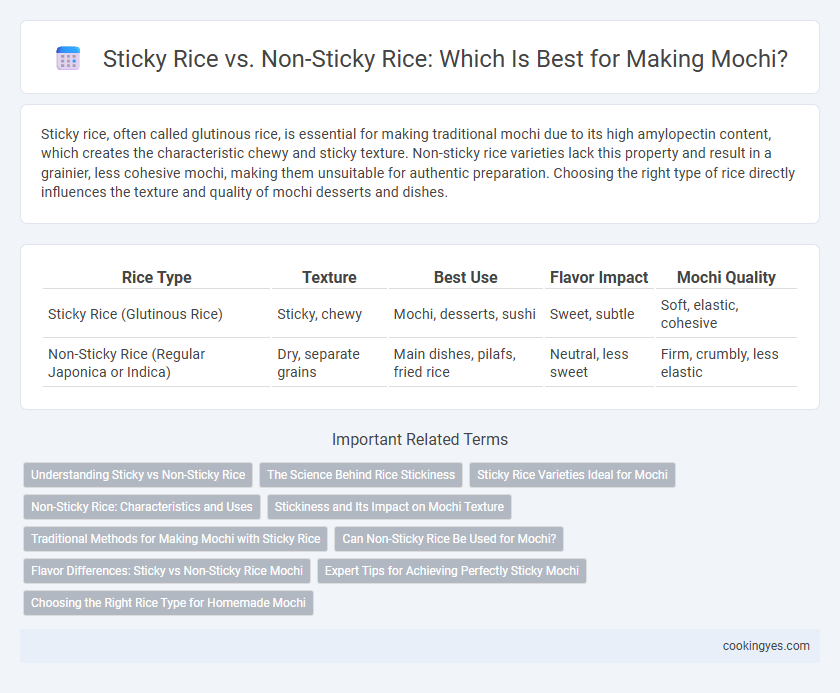 Sticky Rice vs. Non-Sticky Rice: Which Is Best for Making Mochi?

Sticky rice, often called glutinous rice, is essential for making traditional mochi due to its high amylopectin content, which creates the characteristic chewy and sticky texture. Non-sticky rice varieties lack this property and result in a grainier, less cohesive mochi, making them unsuitable for authentic preparation. Choosing the right type of rice directly influences the texture and quality of mochi desserts and dishes.

| Rice Type | Texture | Best Use | Flavor Impact | Mochi Quality |
|---|---|---|---|---|
| Sticky Rice (Glutinous Rice) | Sticky, chewy | Mochi, desserts, sushi | Sweet, subtle | Soft, elastic, cohesive |
| Non-Sticky Rice (Regular Japonica or Indica) | Dry, separate grains | Main dishes, pilafs, fried rice | Neutral, less sweet | Firm, crumbly, less elastic |

Important Related Terms

Understanding Sticky vs Non-Sticky Rice
The Science Behind Rice Stickiness
Sticky Rice Varieties Ideal for Mochi
Non-Sticky Rice: Characteristics and Uses
Stickiness and Its Impact on Mochi Texture
Traditional Methods for Making Mochi with Sticky Rice
Can Non-Sticky Rice Be Used for Mochi?
Flavor Differences: Sticky vs Non-Sticky Rice Mochi
Expert Tips for Achieving Perfectly Sticky Mochi
Choosing the Right Rice Type for Homemade Mochi

cookingyes.com