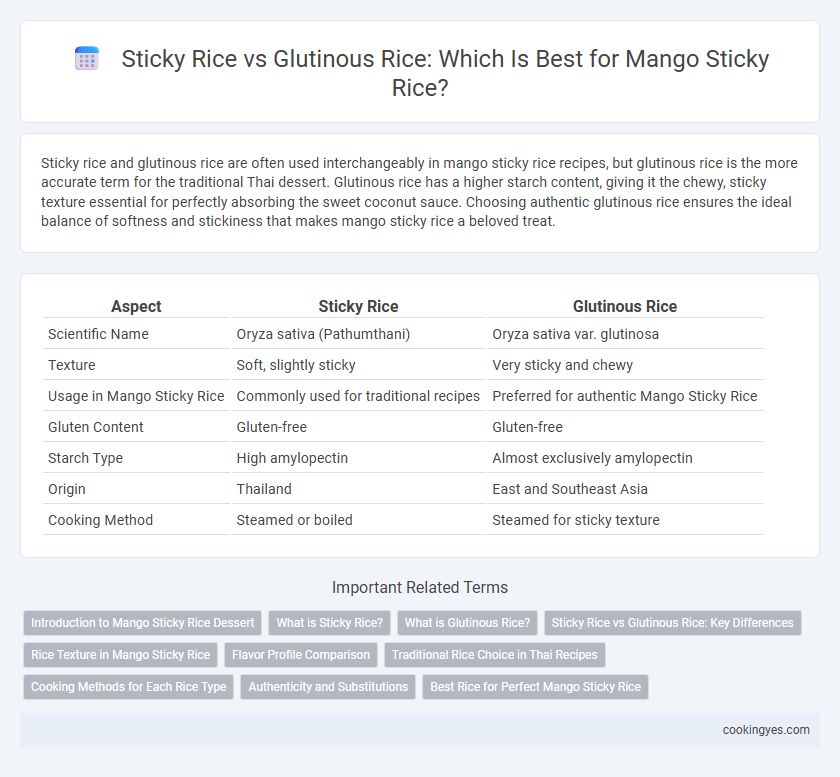 Sticky Rice vs Glutinous Rice: Which Is Best for Mango Sticky Rice?

Sticky rice and glutinous rice are often used interchangeably in mango sticky rice recipes, but glutinous rice is the more accurate term for the traditional Thai dessert. Glutinous rice has a higher starch content, giving it the chewy, sticky texture essential for perfectly absorbing the sweet coconut sauce. Choosing authentic glutinous rice ensures the ideal balance of softness and stickiness that makes mango sticky rice a beloved treat.

| Aspect | Sticky Rice | Glutinous Rice |
|---|---|---|
| Scientific Name | Oryza sativa (Pathumthani) | Oryza sativa var. glutinosa |
| Texture | Soft, slightly sticky | Very sticky and chewy |
| Usage in Mango Sticky Rice | Commonly used for traditional recipes | Preferred for authentic Mango Sticky Rice |
| Gluten Content | Gluten-free | Gluten-free |
| Starch Type | High amylopectin | Almost exclusively amylopectin |
| Origin | Thailand | East and Southeast Asia |
| Cooking Method | Steamed or boiled | Steamed for sticky texture |

Important Related Terms

Introduction to Mango Sticky Rice Dessert
What is Sticky Rice?
What is Glutinous Rice?
Sticky Rice vs Glutinous Rice: Key Differences
Rice Texture in Mango Sticky Rice
Flavor Profile Comparison
Traditional Rice Choice in Thai Recipes
Cooking Methods for Each Rice Type
Authenticity and Substitutions
Best Rice for Perfect Mango Sticky Rice

cookingyes.com