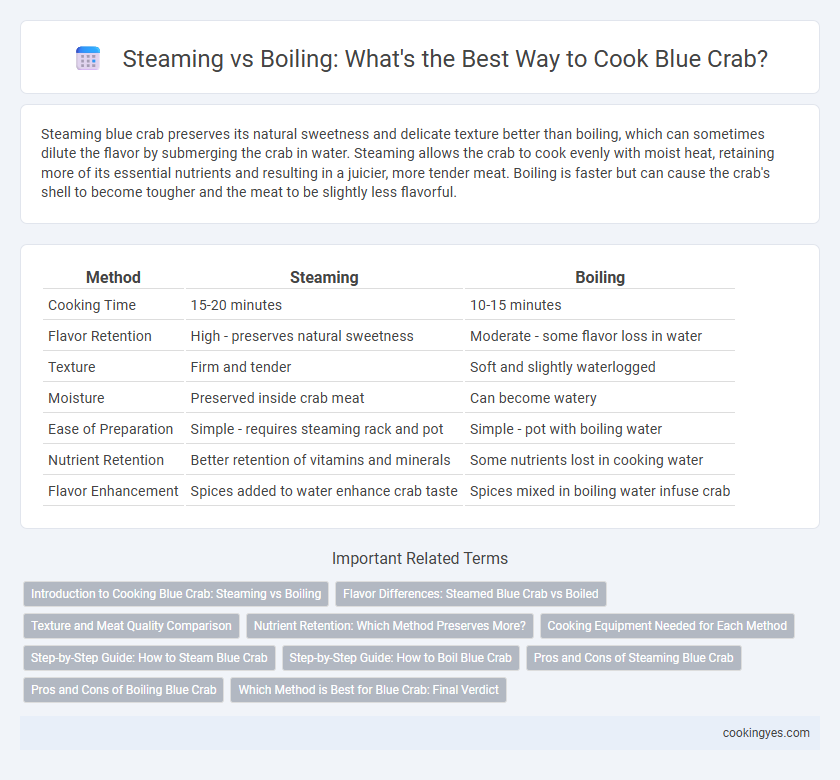 Steaming vs Boiling: What's the Best Way to Cook Blue Crab?

Steaming blue crab preserves its natural sweetness and delicate texture better than boiling, which can sometimes dilute the flavor by submerging the crab in water. Steaming allows the crab to cook evenly with moist heat, retaining more of its essential nutrients and resulting in a juicier, more tender meat. Boiling is faster but can cause the crab's shell to become tougher and the meat to be slightly less flavorful.

| Method | Steaming | Boiling |
|---|---|---|
| Cooking Time | 15-20 minutes | 10-15 minutes |
| Flavor Retention | High - preserves natural sweetness | Moderate - some flavor loss in water |
| Texture | Firm and tender | Soft and slightly waterlogged |
| Moisture | Preserved inside crab meat | Can become watery |
| Ease of Preparation | Simple - requires steaming rack and pot | Simple - pot with boiling water |
| Nutrient Retention | Better retention of vitamins and minerals | Some nutrients lost in cooking water |
| Flavor Enhancement | Spices added to water enhance crab taste | Spices mixed in boiling water infuse crab |

Important Related Terms

Introduction to Cooking Blue Crab: Steaming vs Boiling
Flavor Differences: Steamed Blue Crab vs Boiled
Texture and Meat Quality Comparison
Nutrient Retention: Which Method Preserves More?
Cooking Equipment Needed for Each Method
Step-by-Step Guide: How to Steam Blue Crab
Step-by-Step Guide: How to Boil Blue Crab
Pros and Cons of Steaming Blue Crab
Pros and Cons of Boiling Blue Crab
Which Method is Best for Blue Crab: Final Verdict

cookingyes.com