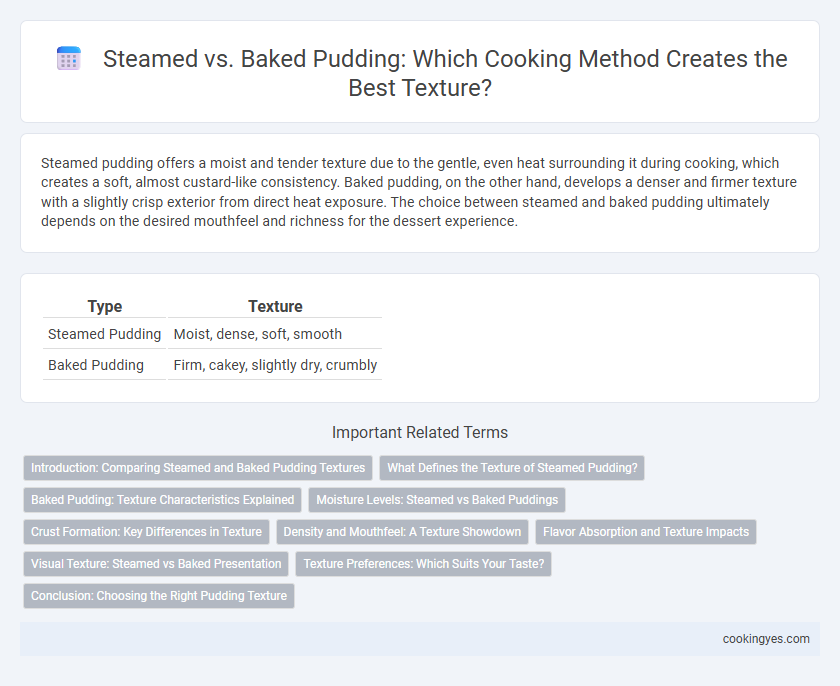 Steamed vs. Baked Pudding: Which Cooking Method Creates the Best Texture?

Steamed pudding offers a moist and tender texture due to the gentle, even heat surrounding it during cooking, which creates a soft, almost custard-like consistency. Baked pudding, on the other hand, develops a denser and firmer texture with a slightly crisp exterior from direct heat exposure. The choice between steamed and baked pudding ultimately depends on the desired mouthfeel and richness for the dessert experience.

| Type | Texture |
|---|---|
| Steamed Pudding | Moist, dense, soft, smooth |
| Baked Pudding | Firm, cakey, slightly dry, crumbly |

Important Related Terms

Introduction: Comparing Steamed and Baked Pudding Textures
What Defines the Texture of Steamed Pudding?
Baked Pudding: Texture Characteristics Explained
Moisture Levels: Steamed vs Baked Puddings
Crust Formation: Key Differences in Texture
Density and Mouthfeel: A Texture Showdown
Flavor Absorption and Texture Impacts
Visual Texture: Steamed vs Baked Presentation
Texture Preferences: Which Suits Your Taste?
Conclusion: Choosing the Right Pudding Texture

cookingyes.com