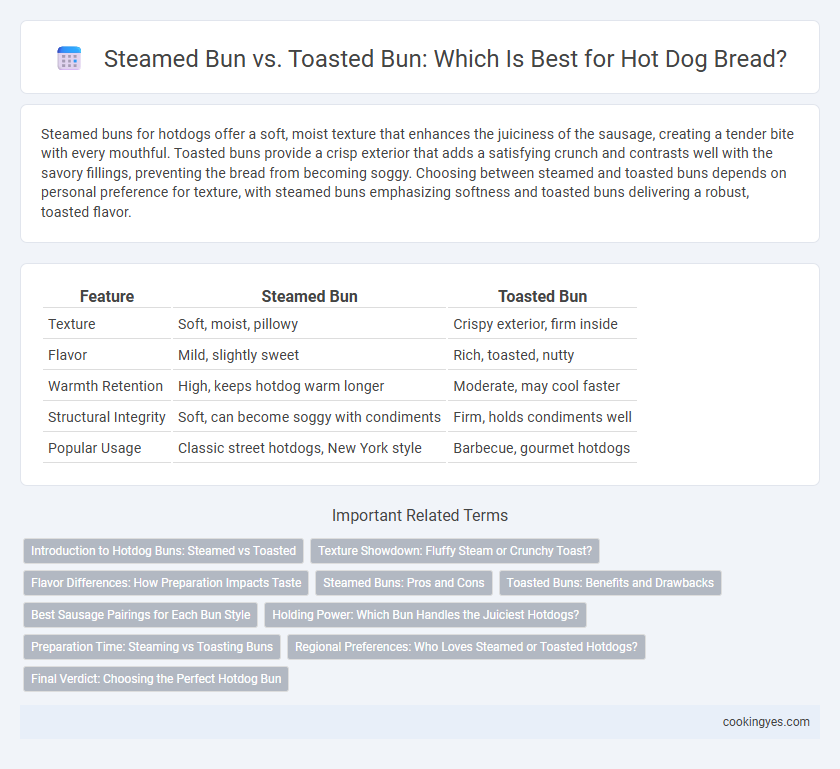 Steamed Bun vs. Toasted Bun: Which Is Best for Hot Dog Bread?

Steamed buns for hotdogs offer a soft, moist texture that enhances the juiciness of the sausage, creating a tender bite with every mouthful. Toasted buns provide a crisp exterior that adds a satisfying crunch and contrasts well with the savory fillings, preventing the bread from becoming soggy. Choosing between steamed and toasted buns depends on personal preference for texture, with steamed buns emphasizing softness and toasted buns delivering a robust, toasted flavor.

| Feature | Steamed Bun | Toasted Bun |
|---|---|---|
| Texture | Soft, moist, pillowy | Crispy exterior, firm inside |
| Flavor | Mild, slightly sweet | Rich, toasted, nutty |
| Warmth Retention | High, keeps hotdog warm longer | Moderate, may cool faster |
| Structural Integrity | Soft, can become soggy with condiments | Firm, holds condiments well |
| Popular Usage | Classic street hotdogs, New York style | Barbecue, gourmet hotdogs |

Important Related Terms

Introduction to Hotdog Buns: Steamed vs Toasted
Texture Showdown: Fluffy Steam or Crunchy Toast?
Flavor Differences: How Preparation Impacts Taste
Steamed Buns: Pros and Cons
Toasted Buns: Benefits and Drawbacks
Best Sausage Pairings for Each Bun Style
Holding Power: Which Bun Handles the Juiciest Hotdogs?
Preparation Time: Steaming vs Toasting Buns
Regional Preferences: Who Loves Steamed or Toasted Hotdogs?
Final Verdict: Choosing the Perfect Hotdog Bun

cookingyes.com