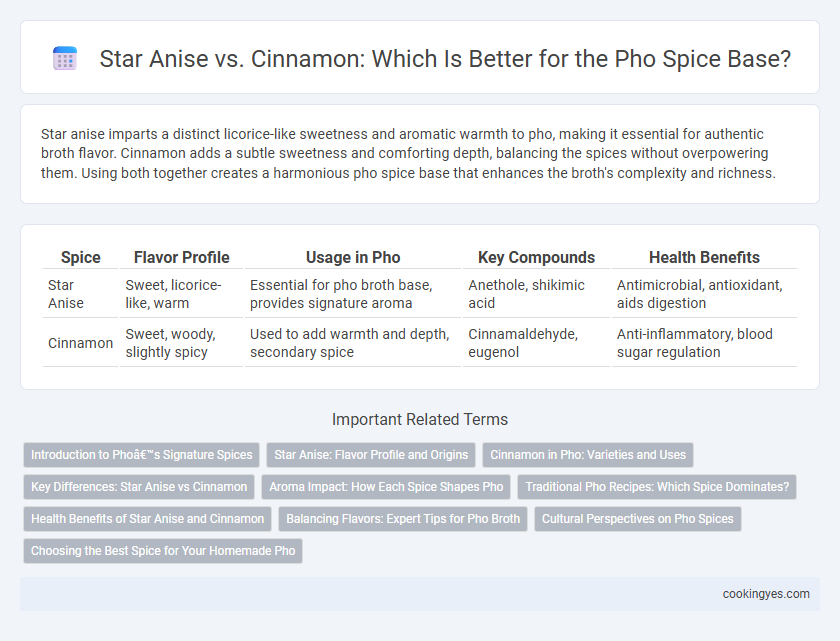 Star Anise vs. Cinnamon: Which Is Better for the Pho Spice Base?

Star anise imparts a distinct licorice-like sweetness and aromatic warmth to pho, making it essential for authentic broth flavor. Cinnamon adds a subtle sweetness and comforting depth, balancing the spices without overpowering them. Using both together creates a harmonious pho spice base that enhances the broth's complexity and richness.

| Spice | Flavor Profile | Usage in Pho | Key Compounds | Health Benefits |
|---|---|---|---|---|
| Star Anise | Sweet, licorice-like, warm | Essential for pho broth base, provides signature aroma | Anethole, shikimic acid | Antimicrobial, antioxidant, aids digestion |
| Cinnamon | Sweet, woody, slightly spicy | Used to add warmth and depth, secondary spice | Cinnamaldehyde, eugenol | Anti-inflammatory, blood sugar regulation |

Important Related Terms

Introduction to Phoâ€™s Signature Spices
Star Anise: Flavor Profile and Origins
Cinnamon in Pho: Varieties and Uses
Key Differences: Star Anise vs Cinnamon
Aroma Impact: How Each Spice Shapes Pho
Traditional Pho Recipes: Which Spice Dominates?
Health Benefits of Star Anise and Cinnamon
Balancing Flavors: Expert Tips for Pho Broth
Cultural Perspectives on Pho Spices
Choosing the Best Spice for Your Homemade Pho

cookingyes.com