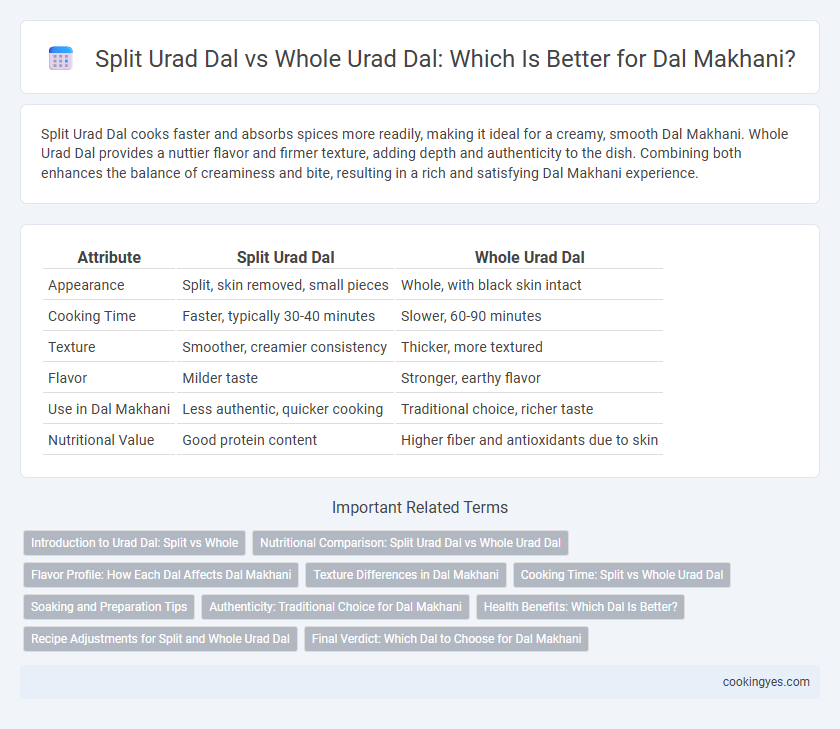 Split Urad Dal vs Whole Urad Dal: Which Is Better for Dal Makhani?

Split Urad Dal cooks faster and absorbs spices more readily, making it ideal for a creamy, smooth Dal Makhani. Whole Urad Dal provides a nuttier flavor and firmer texture, adding depth and authenticity to the dish. Combining both enhances the balance of creaminess and bite, resulting in a rich and satisfying Dal Makhani experience.

| Attribute | Split Urad Dal | Whole Urad Dal |
|---|---|---|
| Appearance | Split, skin removed, small pieces | Whole, with black skin intact |
| Cooking Time | Faster, typically 30-40 minutes | Slower, 60-90 minutes |
| Texture | Smoother, creamier consistency | Thicker, more textured |
| Flavor | Milder taste | Stronger, earthy flavor |
| Use in Dal Makhani | Less authentic, quicker cooking | Traditional choice, richer taste |
| Nutritional Value | Good protein content | Higher fiber and antioxidants due to skin |

Important Related Terms

Introduction to Urad Dal: Split vs Whole
Nutritional Comparison: Split Urad Dal vs Whole Urad Dal
Flavor Profile: How Each Dal Affects Dal Makhani
Texture Differences in Dal Makhani
Cooking Time: Split vs Whole Urad Dal
Soaking and Preparation Tips
Authenticity: Traditional Choice for Dal Makhani
Health Benefits: Which Dal Is Better?
Recipe Adjustments for Split and Whole Urad Dal
Final Verdict: Which Dal to Choose for Dal Makhani

cookingyes.com