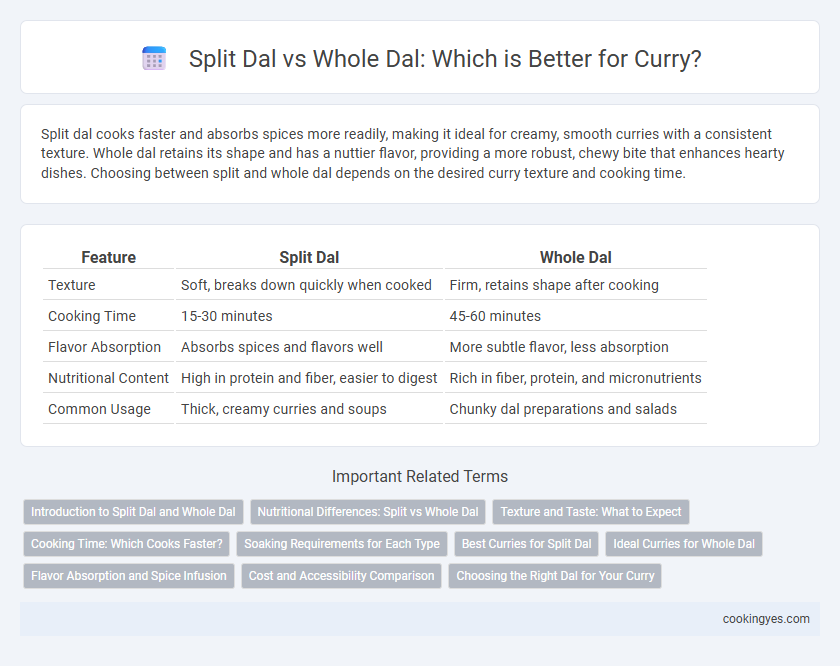 Split Dal vs Whole Dal: Which is Better for Curry?

Split dal cooks faster and absorbs spices more readily, making it ideal for creamy, smooth curries with a consistent texture. Whole dal retains its shape and has a nuttier flavor, providing a more robust, chewy bite that enhances hearty dishes. Choosing between split and whole dal depends on the desired curry texture and cooking time.

| Feature | Split Dal | Whole Dal |
|---|---|---|
| Texture | Soft, breaks down quickly when cooked | Firm, retains shape after cooking |
| Cooking Time | 15-30 minutes | 45-60 minutes |
| Flavor Absorption | Absorbs spices and flavors well | More subtle flavor, less absorption |
| Nutritional Content | High in protein and fiber, easier to digest | Rich in fiber, protein, and micronutrients |
| Common Usage | Thick, creamy curries and soups | Chunky dal preparations and salads |

Important Related Terms

Introduction to Split Dal and Whole Dal
Nutritional Differences: Split vs Whole Dal
Texture and Taste: What to Expect
Cooking Time: Which Cooks Faster?
Soaking Requirements for Each Type
Best Curries for Split Dal
Ideal Curries for Whole Dal
Flavor Absorption and Spice Infusion
Cost and Accessibility Comparison
Choosing the Right Dal for Your Curry

cookingyes.com