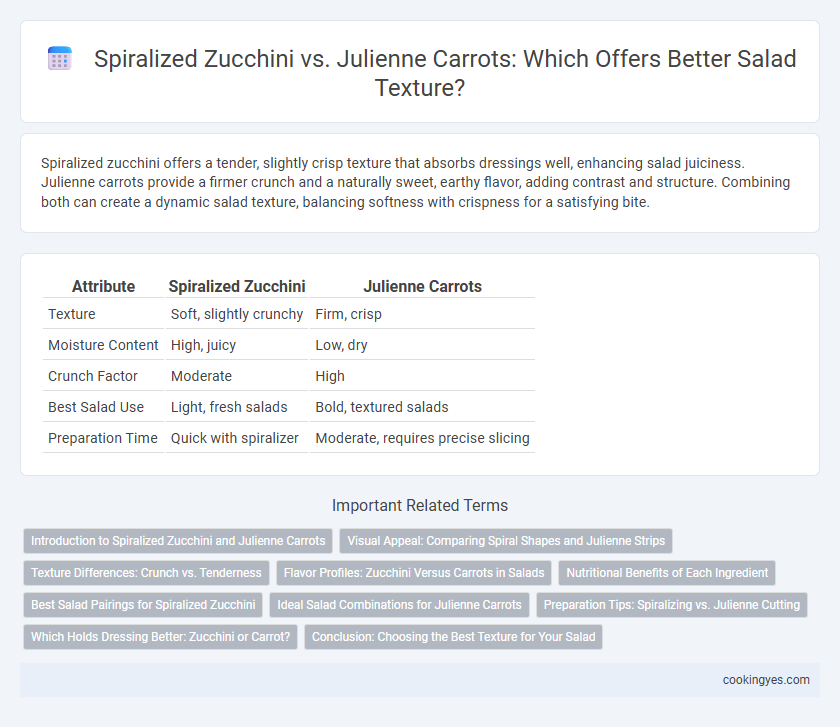 Spiralized Zucchini vs. Julienne Carrots: Which Offers Better Salad Texture?

Spiralized zucchini offers a tender, slightly crisp texture that absorbs dressings well, enhancing salad juiciness. Julienne carrots provide a firmer crunch and a naturally sweet, earthy flavor, adding contrast and structure. Combining both can create a dynamic salad texture, balancing softness with crispness for a satisfying bite.

| Attribute | Spiralized Zucchini | Julienne Carrots |
|---|---|---|
| Texture | Soft, slightly crunchy | Firm, crisp |
| Moisture Content | High, juicy | Low, dry |
| Crunch Factor | Moderate | High |
| Best Salad Use | Light, fresh salads | Bold, textured salads |
| Preparation Time | Quick with spiralizer | Moderate, requires precise slicing |

Important Related Terms

Introduction to Spiralized Zucchini and Julienne Carrots

Visual Appeal: Comparing Spiral Shapes and Julienne Strips

Texture Differences: Crunch vs. Tenderness

Flavor Profiles: Zucchini Versus Carrots in Salads

Nutritional Benefits of Each Ingredient

Best Salad Pairings for Spiralized Zucchini

Ideal Salad Combinations for Julienne Carrots

Preparation Tips: Spiralizing vs. Julienne Cutting

Which Holds Dressing Better: Zucchini or Carrot?

Conclusion: Choosing the Best Texture for Your Salad

cookingyes.com