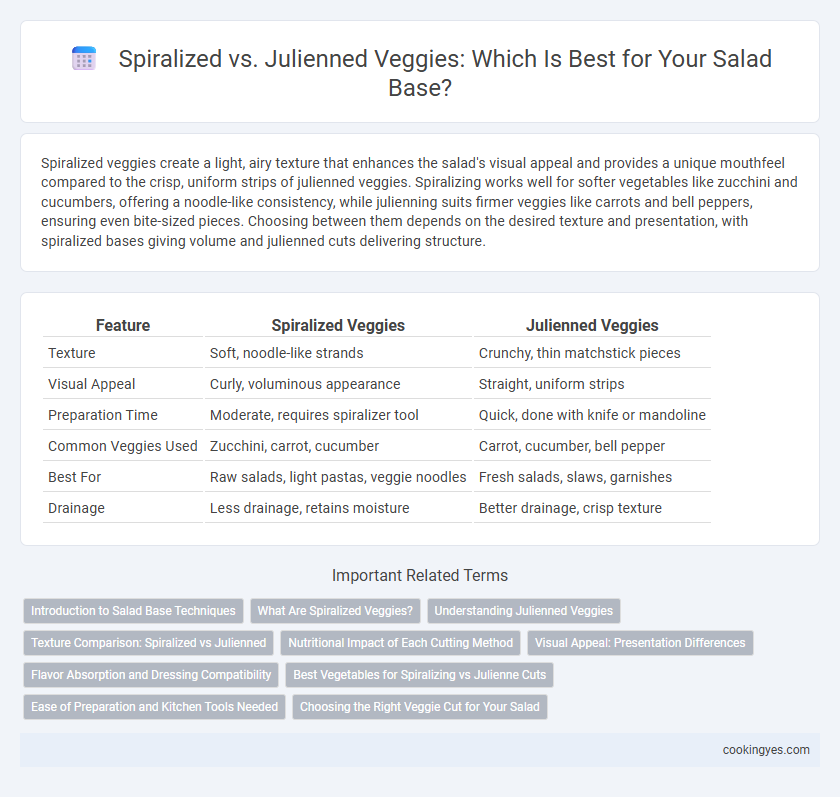 Spiralized vs. Julienned Veggies: Which Is Best for Your Salad Base?

Spiralized veggies create a light, airy texture that enhances the salad's visual appeal and provides a unique mouthfeel compared to the crisp, uniform strips of julienned veggies. Spiralizing works well for softer vegetables like zucchini and cucumbers, offering a noodle-like consistency, while julienning suits firmer veggies like carrots and bell peppers, ensuring even bite-sized pieces. Choosing between them depends on the desired texture and presentation, with spiralized bases giving volume and julienned cuts delivering structure.

| Feature | Spiralized Veggies | Julienned Veggies |
|---|---|---|
| Texture | Soft, noodle-like strands | Crunchy, thin matchstick pieces |
| Visual Appeal | Curly, voluminous appearance | Straight, uniform strips |
| Preparation Time | Moderate, requires spiralizer tool | Quick, done with knife or mandoline |
| Common Veggies Used | Zucchini, carrot, cucumber | Carrot, cucumber, bell pepper |
| Best For | Raw salads, light pastas, veggie noodles | Fresh salads, slaws, garnishes |
| Drainage | Less drainage, retains moisture | Better drainage, crisp texture |

Important Related Terms

Introduction to Salad Base Techniques
What Are Spiralized Veggies?
Understanding Julienned Veggies
Texture Comparison: Spiralized vs Julienned
Nutritional Impact of Each Cutting Method
Visual Appeal: Presentation Differences
Flavor Absorption and Dressing Compatibility
Best Vegetables for Spiralizing vs Julienne Cuts
Ease of Preparation and Kitchen Tools Needed
Choosing the Right Veggie Cut for Your Salad

cookingyes.com