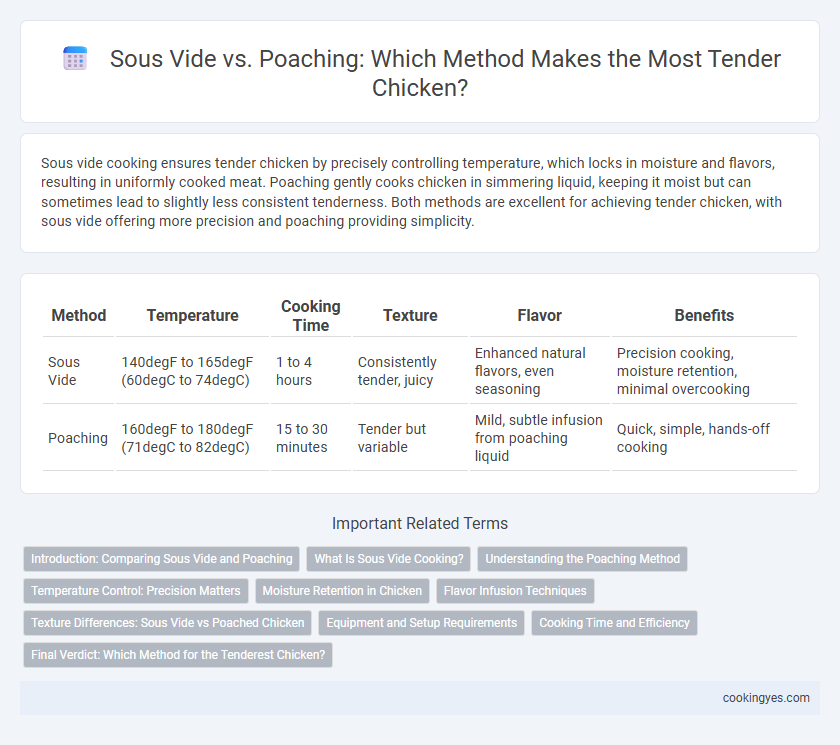 Sous Vide vs. Poaching: Which Method Makes the Most Tender Chicken?

Sous vide cooking ensures tender chicken by precisely controlling temperature, which locks in moisture and flavors, resulting in uniformly cooked meat. Poaching gently cooks chicken in simmering liquid, keeping it moist but can sometimes lead to slightly less consistent tenderness. Both methods are excellent for achieving tender chicken, with sous vide offering more precision and poaching providing simplicity.

| Method | Temperature | Cooking Time | Texture | Flavor | Benefits |
|---|---|---|---|---|---|
| Sous Vide | 140degF to 165degF (60degC to 74degC) | 1 to 4 hours | Consistently tender, juicy | Enhanced natural flavors, even seasoning | Precision cooking, moisture retention, minimal overcooking |
| Poaching | 160degF to 180degF (71degC to 82degC) | 15 to 30 minutes | Tender but variable | Mild, subtle infusion from poaching liquid | Quick, simple, hands-off cooking |

Important Related Terms

Introduction: Comparing Sous Vide and Poaching
What Is Sous Vide Cooking?
Understanding the Poaching Method
Temperature Control: Precision Matters
Moisture Retention in Chicken
Flavor Infusion Techniques
Texture Differences: Sous Vide vs Poached Chicken
Equipment and Setup Requirements
Cooking Time and Efficiency
Final Verdict: Which Method for the Tenderest Chicken?

cookingyes.com