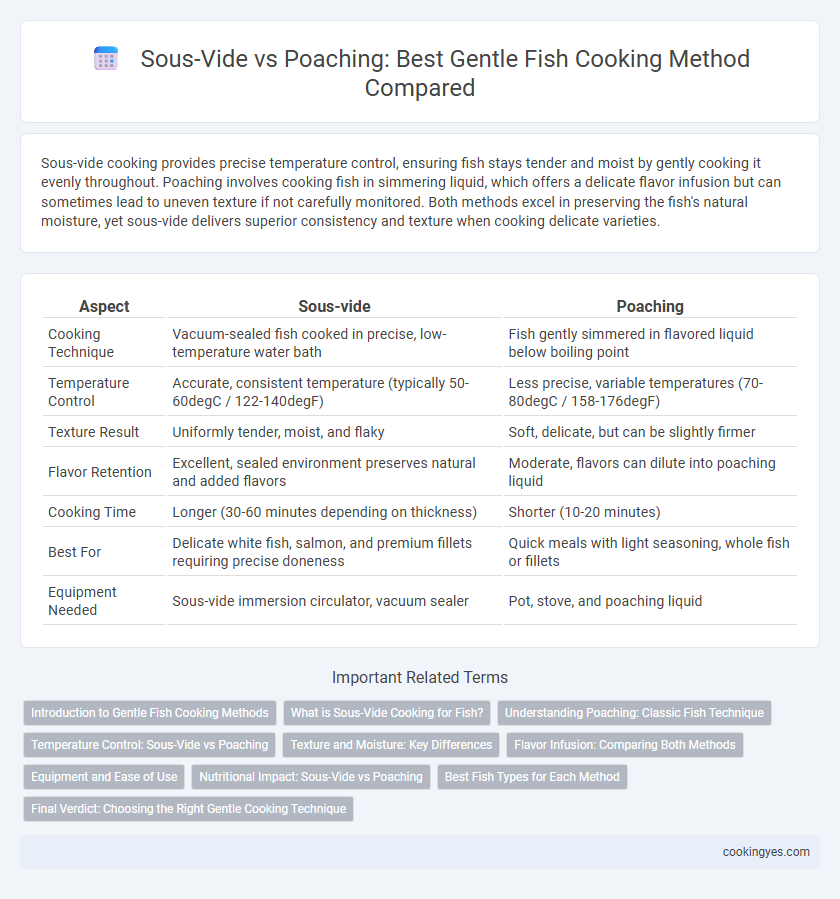 Sous-Vide vs Poaching: Best Gentle Fish Cooking Method Compared

Sous-vide cooking provides precise temperature control, ensuring fish stays tender and moist by gently cooking it evenly throughout. Poaching involves cooking fish in simmering liquid, which offers a delicate flavor infusion but can sometimes lead to uneven texture if not carefully monitored. Both methods excel in preserving the fish's natural moisture, yet sous-vide delivers superior consistency and texture when cooking delicate varieties.

| Aspect | Sous-vide | Poaching |
|---|---|---|
| Cooking Technique | Vacuum-sealed fish cooked in precise, low-temperature water bath | Fish gently simmered in flavored liquid below boiling point |
| Temperature Control | Accurate, consistent temperature (typically 50-60degC / 122-140degF) | Less precise, variable temperatures (70-80degC / 158-176degF) |
| Texture Result | Uniformly tender, moist, and flaky | Soft, delicate, but can be slightly firmer |
| Flavor Retention | Excellent, sealed environment preserves natural and added flavors | Moderate, flavors can dilute into poaching liquid |
| Cooking Time | Longer (30-60 minutes depending on thickness) | Shorter (10-20 minutes) |
| Best For | Delicate white fish, salmon, and premium fillets requiring precise doneness | Quick meals with light seasoning, whole fish or fillets |
| Equipment Needed | Sous-vide immersion circulator, vacuum sealer | Pot, stove, and poaching liquid |

Important Related Terms

Introduction to Gentle Fish Cooking Methods
What is Sous-Vide Cooking for Fish?
Understanding Poaching: Classic Fish Technique
Temperature Control: Sous-Vide vs Poaching
Texture and Moisture: Key Differences
Flavor Infusion: Comparing Both Methods
Equipment and Ease of Use
Nutritional Impact: Sous-Vide vs Poaching
Best Fish Types for Each Method
Final Verdict: Choosing the Right Gentle Cooking Technique

cookingyes.com