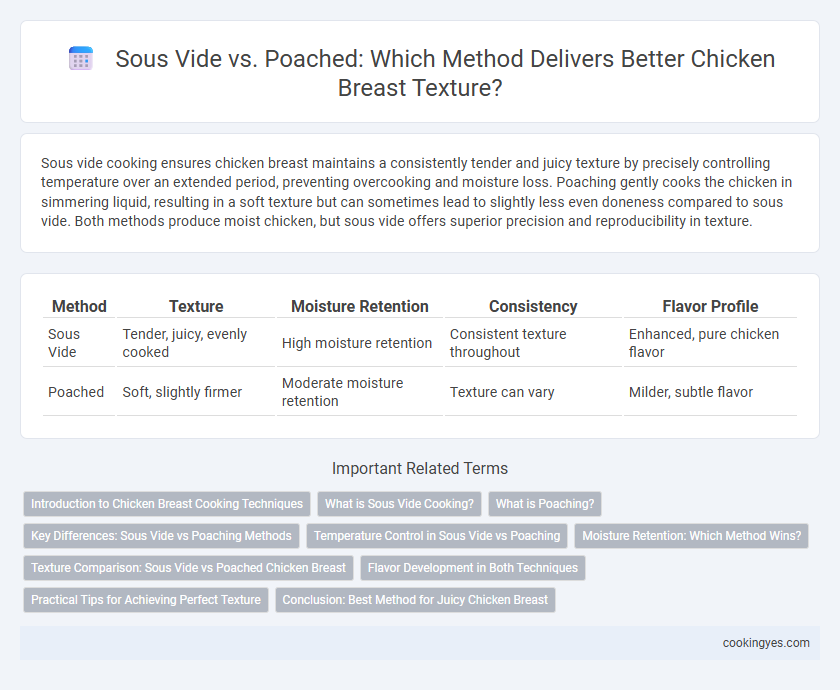 Sous Vide vs. Poached: Which Method Delivers Better Chicken Breast Texture?

Sous vide cooking ensures chicken breast maintains a consistently tender and juicy texture by precisely controlling temperature over an extended period, preventing overcooking and moisture loss. Poaching gently cooks the chicken in simmering liquid, resulting in a soft texture but can sometimes lead to slightly less even doneness compared to sous vide. Both methods produce moist chicken, but sous vide offers superior precision and reproducibility in texture.

| Method | Texture | Moisture Retention | Consistency | Flavor Profile |
|---|---|---|---|---|
| Sous Vide | Tender, juicy, evenly cooked | High moisture retention | Consistent texture throughout | Enhanced, pure chicken flavor |
| Poached | Soft, slightly firmer | Moderate moisture retention | Texture can vary | Milder, subtle flavor |

Important Related Terms

Introduction to Chicken Breast Cooking Techniques
What is Sous Vide Cooking?
What is Poaching?
Key Differences: Sous Vide vs Poaching Methods
Temperature Control in Sous Vide vs Poaching
Moisture Retention: Which Method Wins?
Texture Comparison: Sous Vide vs Poached Chicken Breast
Flavor Development in Both Techniques
Practical Tips for Achieving Perfect Texture
Conclusion: Best Method for Juicy Chicken Breast

cookingyes.com