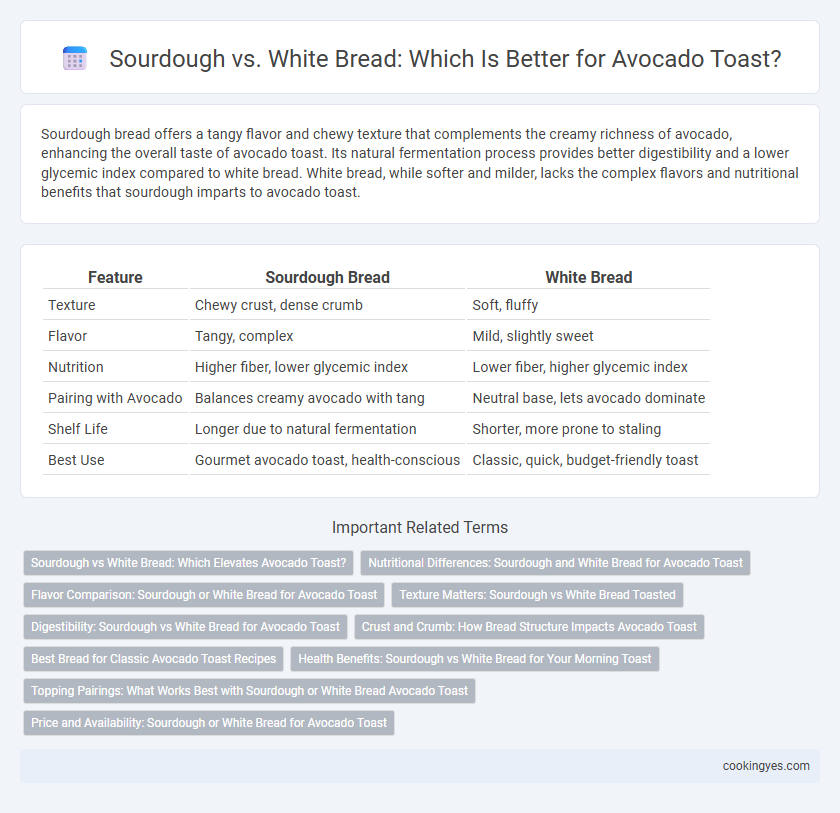 Sourdough vs. White Bread: Which Is Better for Avocado Toast?

Sourdough bread offers a tangy flavor and chewy texture that complements the creamy richness of avocado, enhancing the overall taste of avocado toast. Its natural fermentation process provides better digestibility and a lower glycemic index compared to white bread. White bread, while softer and milder, lacks the complex flavors and nutritional benefits that sourdough imparts to avocado toast.

| Feature | Sourdough Bread | White Bread |
|---|---|---|
| Texture | Chewy crust, dense crumb | Soft, fluffy |
| Flavor | Tangy, complex | Mild, slightly sweet |
| Nutrition | Higher fiber, lower glycemic index | Lower fiber, higher glycemic index |
| Pairing with Avocado | Balances creamy avocado with tang | Neutral base, lets avocado dominate |
| Shelf Life | Longer due to natural fermentation | Shorter, more prone to staling |
| Best Use | Gourmet avocado toast, health-conscious | Classic, quick, budget-friendly toast |

Important Related Terms

Sourdough vs White Bread: Which Elevates Avocado Toast?

Nutritional Differences: Sourdough and White Bread for Avocado Toast

Flavor Comparison: Sourdough or White Bread for Avocado Toast

Texture Matters: Sourdough vs White Bread Toasted

Digestibility: Sourdough vs White Bread for Avocado Toast

Crust and Crumb: How Bread Structure Impacts Avocado Toast

Best Bread for Classic Avocado Toast Recipes

Health Benefits: Sourdough vs White Bread for Your Morning Toast

Topping Pairings: What Works Best with Sourdough or White Bread Avocado Toast

Price and Availability: Sourdough or White Bread for Avocado Toast

cookingyes.com