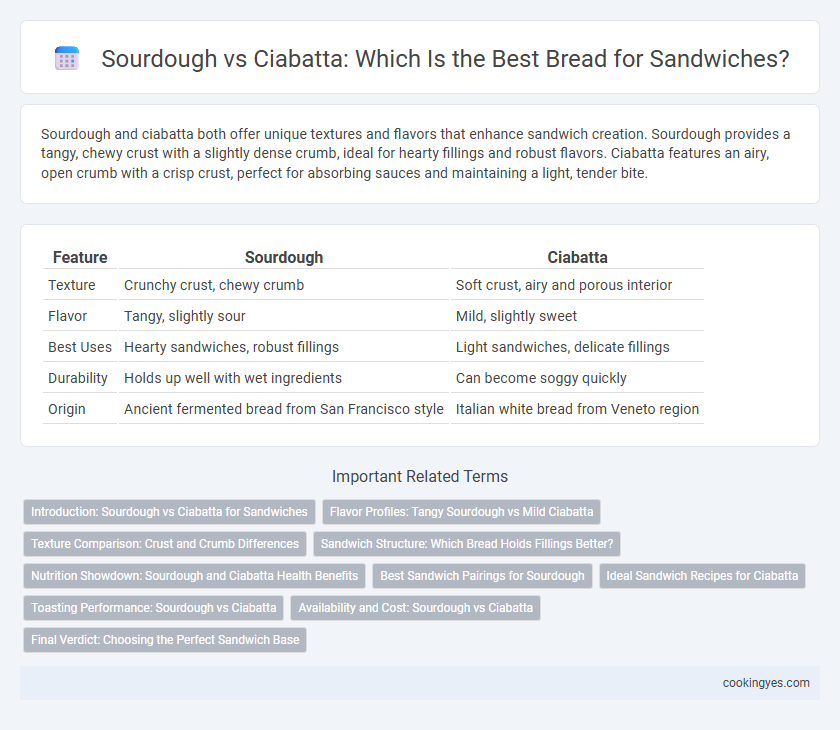 Sourdough vs Ciabatta: Which Is the Best Bread for Sandwiches?

Sourdough and ciabatta both offer unique textures and flavors that enhance sandwich creation. Sourdough provides a tangy, chewy crust with a slightly dense crumb, ideal for hearty fillings and robust flavors. Ciabatta features an airy, open crumb with a crisp crust, perfect for absorbing sauces and maintaining a light, tender bite.

| Feature | Sourdough | Ciabatta |
|---|---|---|
| Texture | Crunchy crust, chewy crumb | Soft crust, airy and porous interior |
| Flavor | Tangy, slightly sour | Mild, slightly sweet |
| Best Uses | Hearty sandwiches, robust fillings | Light sandwiches, delicate fillings |
| Durability | Holds up well with wet ingredients | Can become soggy quickly |
| Origin | Ancient fermented bread from San Francisco style | Italian white bread from Veneto region |

Important Related Terms

Introduction: Sourdough vs Ciabatta for Sandwiches
Flavor Profiles: Tangy Sourdough vs Mild Ciabatta
Texture Comparison: Crust and Crumb Differences
Sandwich Structure: Which Bread Holds Fillings Better?
Nutrition Showdown: Sourdough and Ciabatta Health Benefits
Best Sandwich Pairings for Sourdough
Ideal Sandwich Recipes for Ciabatta
Toasting Performance: Sourdough vs Ciabatta
Availability and Cost: Sourdough vs Ciabatta
Final Verdict: Choosing the Perfect Sandwich Base

cookingyes.com