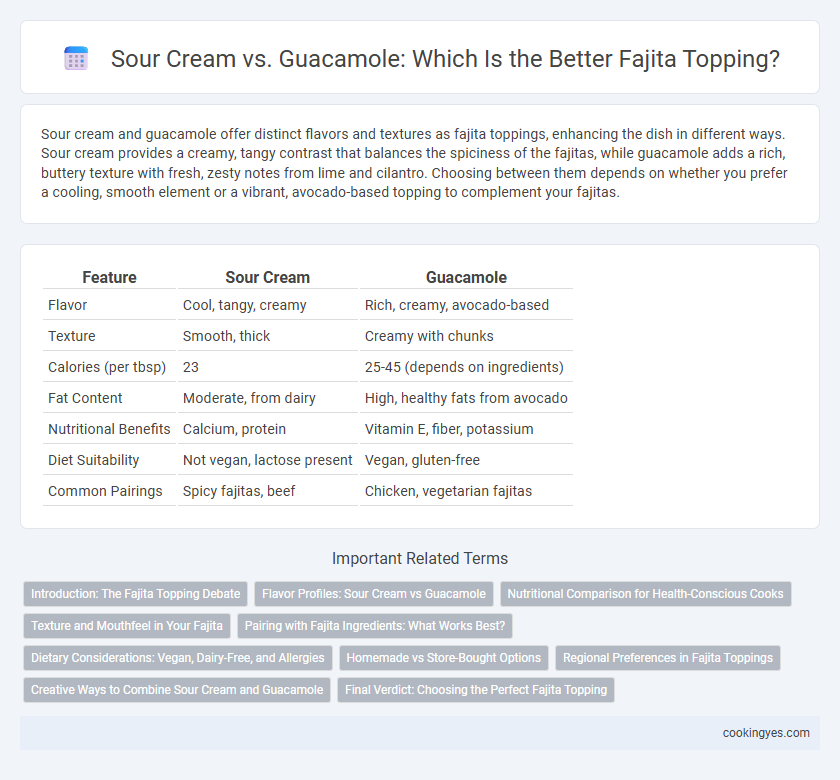 Sour Cream vs. Guacamole: Which Is the Better Fajita Topping?

Sour cream and guacamole offer distinct flavors and textures as fajita toppings, enhancing the dish in different ways. Sour cream provides a creamy, tangy contrast that balances the spiciness of the fajitas, while guacamole adds a rich, buttery texture with fresh, zesty notes from lime and cilantro. Choosing between them depends on whether you prefer a cooling, smooth element or a vibrant, avocado-based topping to complement your fajitas.

| Feature | Sour Cream | Guacamole |
|---|---|---|
| Flavor | Cool, tangy, creamy | Rich, creamy, avocado-based |
| Texture | Smooth, thick | Creamy with chunks |
| Calories (per tbsp) | 23 | 25-45 (depends on ingredients) |
| Fat Content | Moderate, from dairy | High, healthy fats from avocado |
| Nutritional Benefits | Calcium, protein | Vitamin E, fiber, potassium |
| Diet Suitability | Not vegan, lactose present | Vegan, gluten-free |
| Common Pairings | Spicy fajitas, beef | Chicken, vegetarian fajitas |

Important Related Terms

Introduction: The Fajita Topping Debate
Flavor Profiles: Sour Cream vs Guacamole
Nutritional Comparison for Health-Conscious Cooks
Texture and Mouthfeel in Your Fajita
Pairing with Fajita Ingredients: What Works Best?
Dietary Considerations: Vegan, Dairy-Free, and Allergies
Homemade vs Store-Bought Options
Regional Preferences in Fajita Toppings
Creative Ways to Combine Sour Cream and Guacamole
Final Verdict: Choosing the Perfect Fajita Topping

cookingyes.com