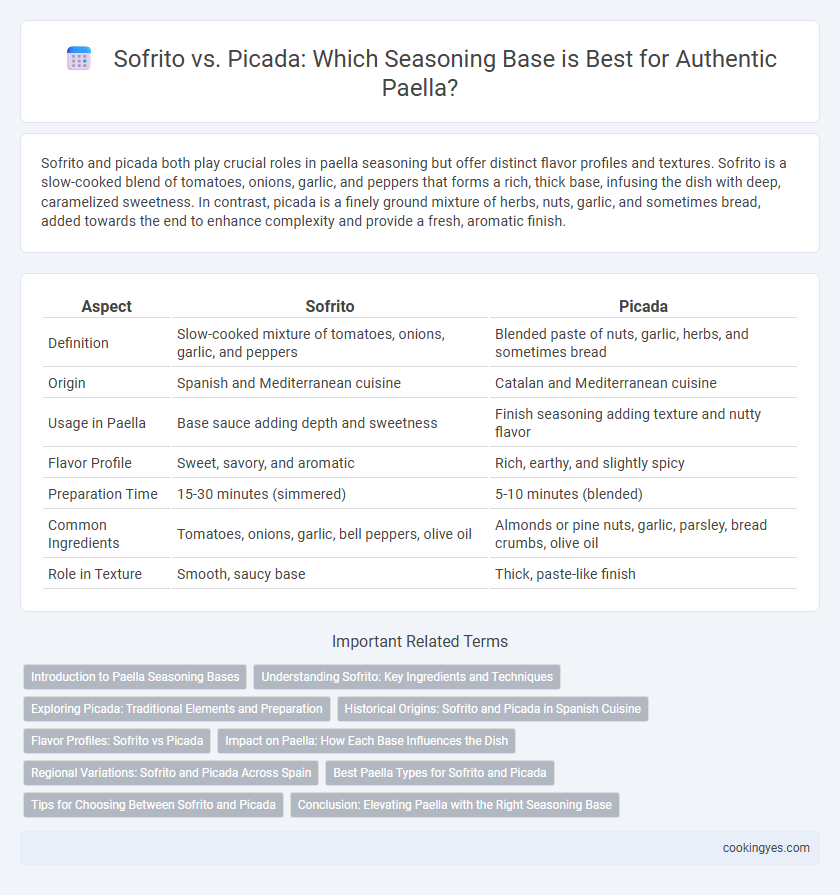 Sofrito vs. Picada: Which Seasoning Base is Best for Authentic Paella?

Sofrito and picada both play crucial roles in paella seasoning but offer distinct flavor profiles and textures. Sofrito is a slow-cooked blend of tomatoes, onions, garlic, and peppers that forms a rich, thick base, infusing the dish with deep, caramelized sweetness. In contrast, picada is a finely ground mixture of herbs, nuts, garlic, and sometimes bread, added towards the end to enhance complexity and provide a fresh, aromatic finish.

| Aspect | Sofrito | Picada |
|---|---|---|
| Definition | Slow-cooked mixture of tomatoes, onions, garlic, and peppers | Blended paste of nuts, garlic, herbs, and sometimes bread |
| Origin | Spanish and Mediterranean cuisine | Catalan and Mediterranean cuisine |
| Usage in Paella | Base sauce adding depth and sweetness | Finish seasoning adding texture and nutty flavor |
| Flavor Profile | Sweet, savory, and aromatic | Rich, earthy, and slightly spicy |
| Preparation Time | 15-30 minutes (simmered) | 5-10 minutes (blended) |
| Common Ingredients | Tomatoes, onions, garlic, bell peppers, olive oil | Almonds or pine nuts, garlic, parsley, bread crumbs, olive oil |
| Role in Texture | Smooth, saucy base | Thick, paste-like finish |

Important Related Terms

Introduction to Paella Seasoning Bases
Understanding Sofrito: Key Ingredients and Techniques
Exploring Picada: Traditional Elements and Preparation
Historical Origins: Sofrito and Picada in Spanish Cuisine
Flavor Profiles: Sofrito vs Picada
Impact on Paella: How Each Base Influences the Dish
Regional Variations: Sofrito and Picada Across Spain
Best Paella Types for Sofrito and Picada
Tips for Choosing Between Sofrito and Picada
Conclusion: Elevating Paella with the Right Seasoning Base

cookingyes.com