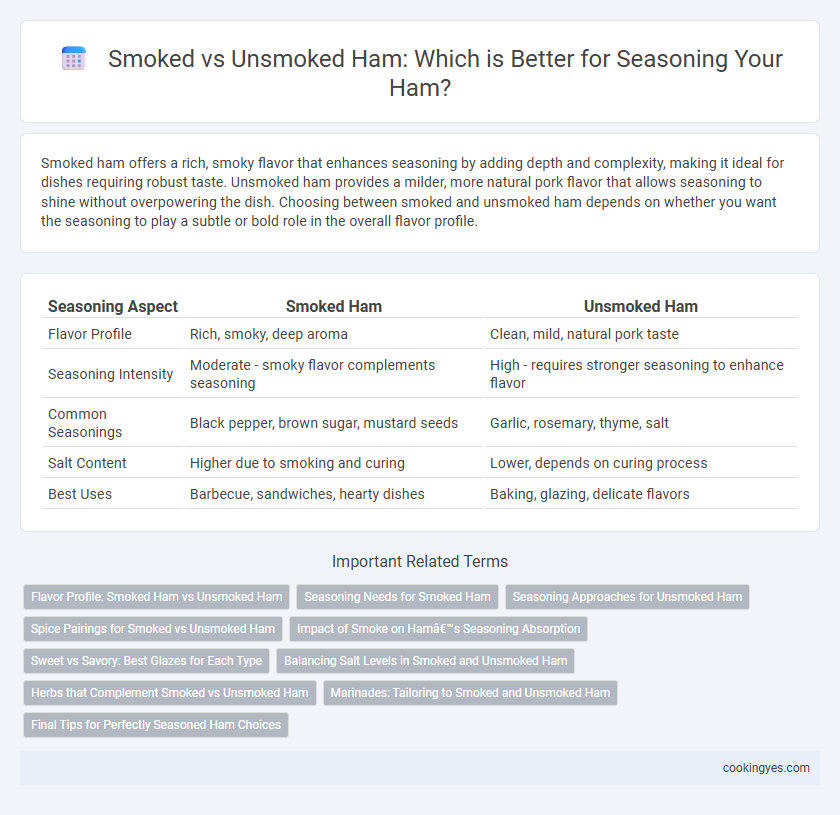 Smoked vs Unsmoked Ham: Which is Better for Seasoning Your Ham?

Smoked ham offers a rich, smoky flavor that enhances seasoning by adding depth and complexity, making it ideal for dishes requiring robust taste. Unsmoked ham provides a milder, more natural pork flavor that allows seasoning to shine without overpowering the dish. Choosing between smoked and unsmoked ham depends on whether you want the seasoning to play a subtle or bold role in the overall flavor profile.

| Seasoning Aspect | Smoked Ham | Unsmoked Ham |
|---|---|---|
| Flavor Profile | Rich, smoky, deep aroma | Clean, mild, natural pork taste |
| Seasoning Intensity | Moderate - smoky flavor complements seasoning | High - requires stronger seasoning to enhance flavor |
| Common Seasonings | Black pepper, brown sugar, mustard seeds | Garlic, rosemary, thyme, salt |
| Salt Content | Higher due to smoking and curing | Lower, depends on curing process |
| Best Uses | Barbecue, sandwiches, hearty dishes | Baking, glazing, delicate flavors |

Important Related Terms

Flavor Profile: Smoked Ham vs Unsmoked Ham
Seasoning Needs for Smoked Ham
Seasoning Approaches for Unsmoked Ham
Spice Pairings for Smoked vs Unsmoked Ham
Impact of Smoke on Hamâ€™s Seasoning Absorption
Sweet vs Savory: Best Glazes for Each Type
Balancing Salt Levels in Smoked and Unsmoked Ham
Herbs that Complement Smoked vs Unsmoked Ham
Marinades: Tailoring to Smoked and Unsmoked Ham
Final Tips for Perfectly Seasoned Ham Choices

cookingyes.com