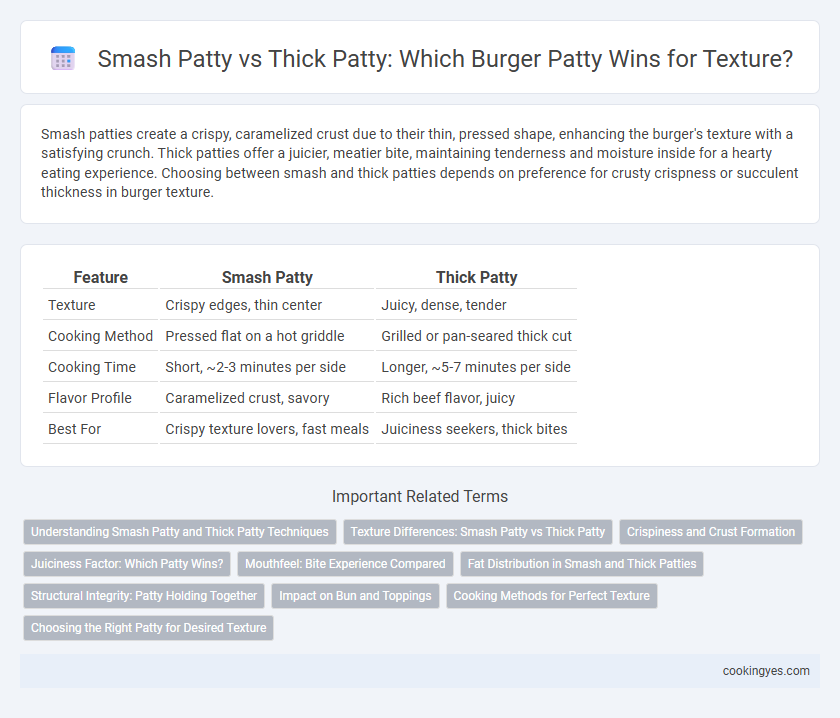 Smash Patty vs Thick Patty: Which Burger Patty Wins for Texture?

Smash patties create a crispy, caramelized crust due to their thin, pressed shape, enhancing the burger's texture with a satisfying crunch. Thick patties offer a juicier, meatier bite, maintaining tenderness and moisture inside for a hearty eating experience. Choosing between smash and thick patties depends on preference for crusty crispness or succulent thickness in burger texture.

| Feature | Smash Patty | Thick Patty |
|---|---|---|
| Texture | Crispy edges, thin center | Juicy, dense, tender |
| Cooking Method | Pressed flat on a hot griddle | Grilled or pan-seared thick cut |
| Cooking Time | Short, ~2-3 minutes per side | Longer, ~5-7 minutes per side |
| Flavor Profile | Caramelized crust, savory | Rich beef flavor, juicy |
| Best For | Crispy texture lovers, fast meals | Juiciness seekers, thick bites |

Important Related Terms

Understanding Smash Patty and Thick Patty Techniques
Texture Differences: Smash Patty vs Thick Patty
Crispiness and Crust Formation
Juiciness Factor: Which Patty Wins?
Mouthfeel: Bite Experience Compared
Fat Distribution in Smash and Thick Patties
Structural Integrity: Patty Holding Together
Impact on Bun and Toppings
Cooking Methods for Perfect Texture
Choosing the Right Patty for Desired Texture

cookingyes.com