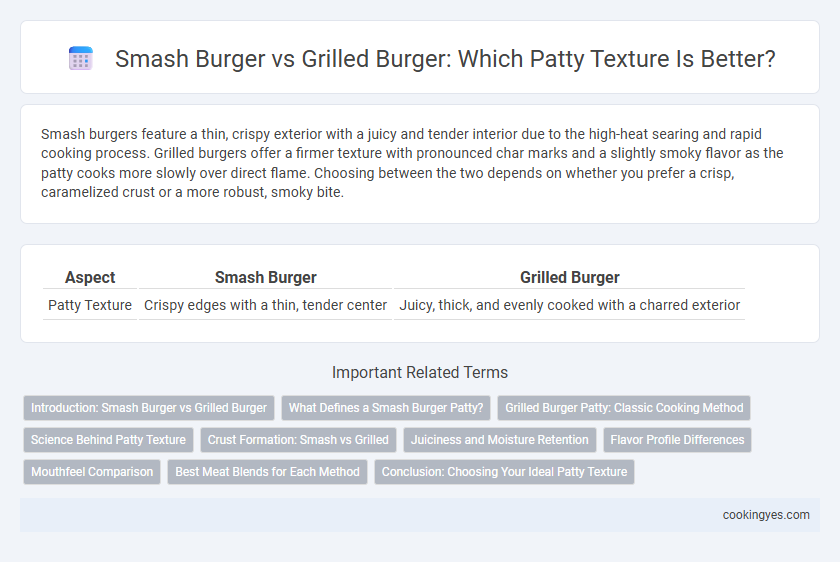 Smash Burger vs Grilled Burger: Which Patty Texture Is Better?

Smash burgers feature a thin, crispy exterior with a juicy and tender interior due to the high-heat searing and rapid cooking process. Grilled burgers offer a firmer texture with pronounced char marks and a slightly smoky flavor as the patty cooks more slowly over direct flame. Choosing between the two depends on whether you prefer a crisp, caramelized crust or a more robust, smoky bite.

| Aspect | Smash Burger | Grilled Burger |
|---|---|---|
| Patty Texture | Crispy edges with a thin, tender center | Juicy, thick, and evenly cooked with a charred exterior |

Important Related Terms

Introduction: Smash Burger vs Grilled Burger
What Defines a Smash Burger Patty?
Grilled Burger Patty: Classic Cooking Method
Science Behind Patty Texture
Crust Formation: Smash vs Grilled
Juiciness and Moisture Retention
Flavor Profile Differences
Mouthfeel Comparison
Best Meat Blends for Each Method
Conclusion: Choosing Your Ideal Patty Texture

cookingyes.com