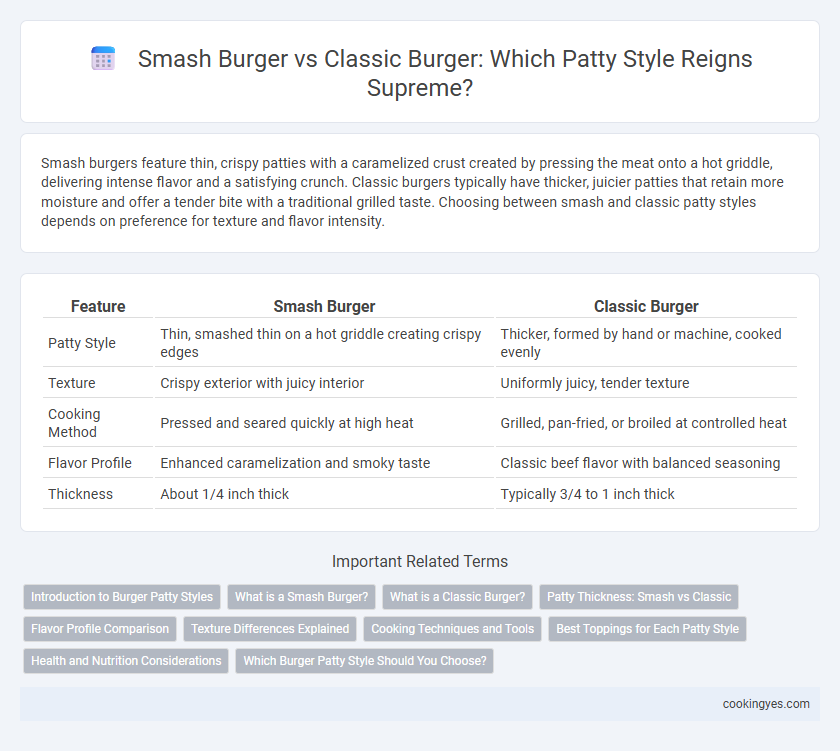 Smash Burger vs Classic Burger: Which Patty Style Reigns Supreme?

Smash burgers feature thin, crispy patties with a caramelized crust created by pressing the meat onto a hot griddle, delivering intense flavor and a satisfying crunch. Classic burgers typically have thicker, juicier patties that retain more moisture and offer a tender bite with a traditional grilled taste. Choosing between smash and classic patty styles depends on preference for texture and flavor intensity.

| Feature | Smash Burger | Classic Burger |
|---|---|---|
| Patty Style | Thin, smashed thin on a hot griddle creating crispy edges | Thicker, formed by hand or machine, cooked evenly |
| Texture | Crispy exterior with juicy interior | Uniformly juicy, tender texture |
| Cooking Method | Pressed and seared quickly at high heat | Grilled, pan-fried, or broiled at controlled heat |
| Flavor Profile | Enhanced caramelization and smoky taste | Classic beef flavor with balanced seasoning |
| Thickness | About 1/4 inch thick | Typically 3/4 to 1 inch thick |

Important Related Terms

Introduction to Burger Patty Styles
What is a Smash Burger?
What is a Classic Burger?
Patty Thickness: Smash vs Classic
Flavor Profile Comparison
Texture Differences Explained
Cooking Techniques and Tools
Best Toppings for Each Patty Style
Health and Nutrition Considerations
Which Burger Patty Style Should You Choose?

cookingyes.com