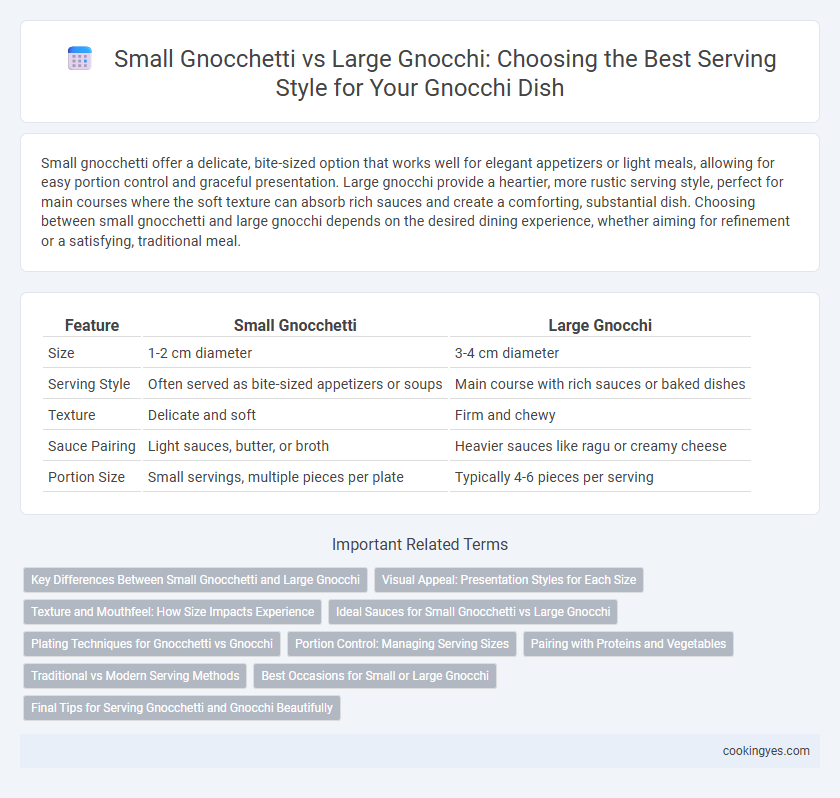 Small Gnocchetti vs Large Gnocchi: Choosing the Best Serving Style for Your Gnocchi Dish

Small gnocchetti offer a delicate, bite-sized option that works well for elegant appetizers or light meals, allowing for easy portion control and graceful presentation. Large gnocchi provide a heartier, more rustic serving style, perfect for main courses where the soft texture can absorb rich sauces and create a comforting, substantial dish. Choosing between small gnocchetti and large gnocchi depends on the desired dining experience, whether aiming for refinement or a satisfying, traditional meal.

| Feature | Small Gnocchetti | Large Gnocchi |
|---|---|---|
| Size | 1-2 cm diameter | 3-4 cm diameter |
| Serving Style | Often served as bite-sized appetizers or soups | Main course with rich sauces or baked dishes |
| Texture | Delicate and soft | Firm and chewy |
| Sauce Pairing | Light sauces, butter, or broth | Heavier sauces like ragu or creamy cheese |
| Portion Size | Small servings, multiple pieces per plate | Typically 4-6 pieces per serving |

Important Related Terms

Key Differences Between Small Gnocchetti and Large Gnocchi

Visual Appeal: Presentation Styles for Each Size

Texture and Mouthfeel: How Size Impacts Experience

Ideal Sauces for Small Gnocchetti vs Large Gnocchi

Plating Techniques for Gnocchetti vs Gnocchi

Portion Control: Managing Serving Sizes

Pairing with Proteins and Vegetables

Traditional vs Modern Serving Methods

Best Occasions for Small or Large Gnocchi

Final Tips for Serving Gnocchetti and Gnocchi Beautifully

cookingyes.com