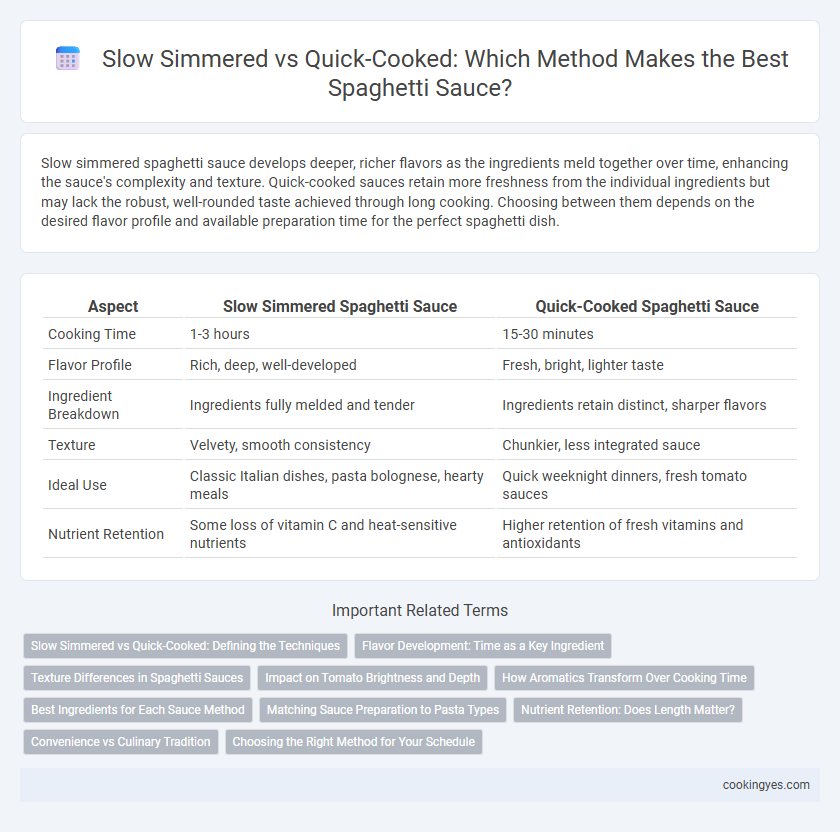 Slow Simmered vs Quick-Cooked: Which Method Makes the Best Spaghetti Sauce?

Slow simmered spaghetti sauce develops deeper, richer flavors as the ingredients meld together over time, enhancing the sauce's complexity and texture. Quick-cooked sauces retain more freshness from the individual ingredients but may lack the robust, well-rounded taste achieved through long cooking. Choosing between them depends on the desired flavor profile and available preparation time for the perfect spaghetti dish.

| Aspect | Slow Simmered Spaghetti Sauce | Quick-Cooked Spaghetti Sauce |
|---|---|---|
| Cooking Time | 1-3 hours | 15-30 minutes |
| Flavor Profile | Rich, deep, well-developed | Fresh, bright, lighter taste |
| Ingredient Breakdown | Ingredients fully melded and tender | Ingredients retain distinct, sharper flavors |
| Texture | Velvety, smooth consistency | Chunkier, less integrated sauce |
| Ideal Use | Classic Italian dishes, pasta bolognese, hearty meals | Quick weeknight dinners, fresh tomato sauces |
| Nutrient Retention | Some loss of vitamin C and heat-sensitive nutrients | Higher retention of fresh vitamins and antioxidants |

Important Related Terms

Slow Simmered vs Quick-Cooked: Defining the Techniques
Flavor Development: Time as a Key Ingredient
Texture Differences in Spaghetti Sauces
Impact on Tomato Brightness and Depth
How Aromatics Transform Over Cooking Time
Best Ingredients for Each Sauce Method
Matching Sauce Preparation to Pasta Types
Nutrient Retention: Does Length Matter?
Convenience vs Culinary Tradition
Choosing the Right Method for Your Schedule

cookingyes.com