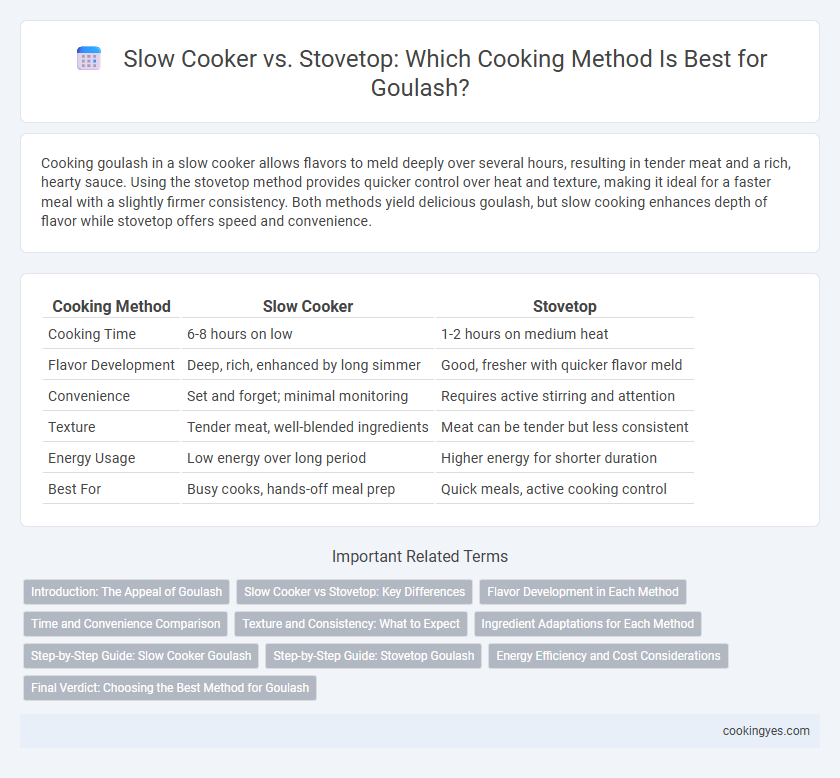 Slow Cooker vs. Stovetop: Which Cooking Method Is Best for Goulash?

Cooking goulash in a slow cooker allows flavors to meld deeply over several hours, resulting in tender meat and a rich, hearty sauce. Using the stovetop method provides quicker control over heat and texture, making it ideal for a faster meal with a slightly firmer consistency. Both methods yield delicious goulash, but slow cooking enhances depth of flavor while stovetop offers speed and convenience.

| Cooking Method | Slow Cooker | Stovetop |
|---|---|---|
| Cooking Time | 6-8 hours on low | 1-2 hours on medium heat |
| Flavor Development | Deep, rich, enhanced by long simmer | Good, fresher with quicker flavor meld |
| Convenience | Set and forget; minimal monitoring | Requires active stirring and attention |
| Texture | Tender meat, well-blended ingredients | Meat can be tender but less consistent |
| Energy Usage | Low energy over long period | Higher energy for shorter duration |
| Best For | Busy cooks, hands-off meal prep | Quick meals, active cooking control |

Important Related Terms

Introduction: The Appeal of Goulash
Slow Cooker vs Stovetop: Key Differences
Flavor Development in Each Method
Time and Convenience Comparison
Texture and Consistency: What to Expect
Ingredient Adaptations for Each Method
Step-by-Step Guide: Slow Cooker Goulash
Step-by-Step Guide: Stovetop Goulash
Energy Efficiency and Cost Considerations
Final Verdict: Choosing the Best Method for Goulash

cookingyes.com