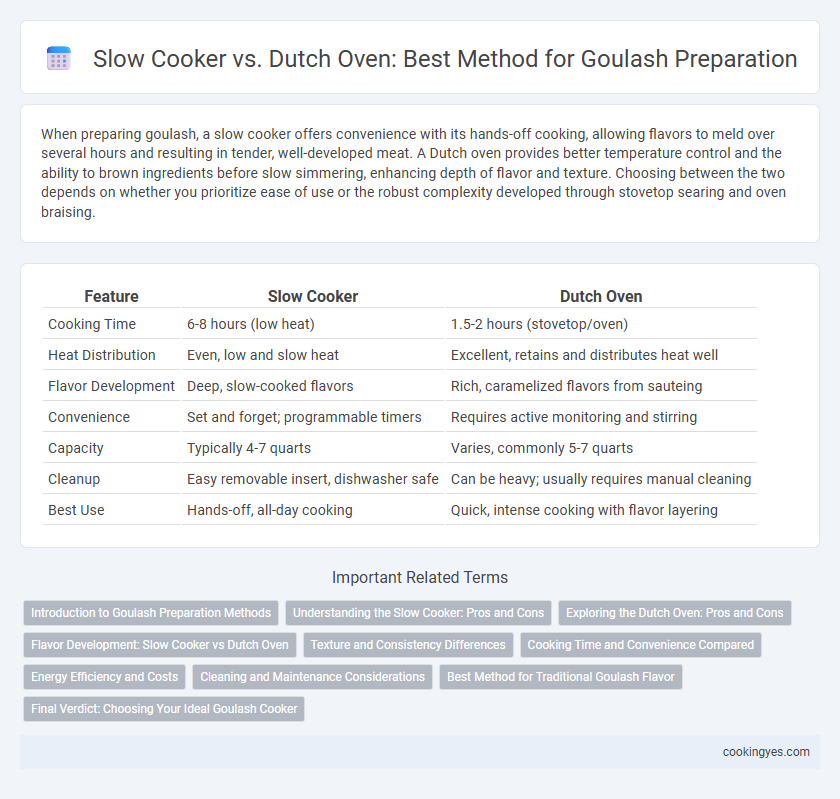 Slow Cooker vs. Dutch Oven: Best Method for Goulash Preparation

When preparing goulash, a slow cooker offers convenience with its hands-off cooking, allowing flavors to meld over several hours and resulting in tender, well-developed meat. A Dutch oven provides better temperature control and the ability to brown ingredients before slow simmering, enhancing depth of flavor and texture. Choosing between the two depends on whether you prioritize ease of use or the robust complexity developed through stovetop searing and oven braising.

| Feature | Slow Cooker | Dutch Oven |
|---|---|---|
| Cooking Time | 6-8 hours (low heat) | 1.5-2 hours (stovetop/oven) |
| Heat Distribution | Even, low and slow heat | Excellent, retains and distributes heat well |
| Flavor Development | Deep, slow-cooked flavors | Rich, caramelized flavors from sauteing |
| Convenience | Set and forget; programmable timers | Requires active monitoring and stirring |
| Capacity | Typically 4-7 quarts | Varies, commonly 5-7 quarts |
| Cleanup | Easy removable insert, dishwasher safe | Can be heavy; usually requires manual cleaning |
| Best Use | Hands-off, all-day cooking | Quick, intense cooking with flavor layering |

Important Related Terms

Introduction to Goulash Preparation Methods
Understanding the Slow Cooker: Pros and Cons
Exploring the Dutch Oven: Pros and Cons
Flavor Development: Slow Cooker vs Dutch Oven
Texture and Consistency Differences
Cooking Time and Convenience Compared
Energy Efficiency and Costs
Cleaning and Maintenance Considerations
Best Method for Traditional Goulash Flavor
Final Verdict: Choosing Your Ideal Goulash Cooker

cookingyes.com