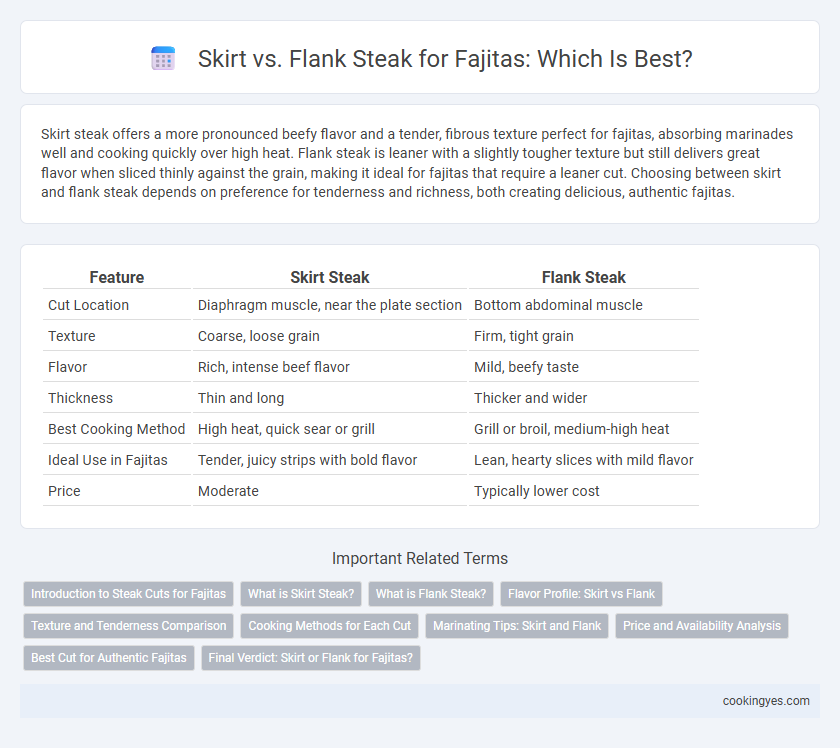 Skirt vs. Flank Steak for Fajitas: Which Is Best?

Skirt steak offers a more pronounced beefy flavor and a tender, fibrous texture perfect for fajitas, absorbing marinades well and cooking quickly over high heat. Flank steak is leaner with a slightly tougher texture but still delivers great flavor when sliced thinly against the grain, making it ideal for fajitas that require a leaner cut. Choosing between skirt and flank steak depends on preference for tenderness and richness, both creating delicious, authentic fajitas.

| Feature | Skirt Steak | Flank Steak |
|---|---|---|
| Cut Location | Diaphragm muscle, near the plate section | Bottom abdominal muscle |
| Texture | Coarse, loose grain | Firm, tight grain |
| Flavor | Rich, intense beef flavor | Mild, beefy taste |
| Thickness | Thin and long | Thicker and wider |
| Best Cooking Method | High heat, quick sear or grill | Grill or broil, medium-high heat |
| Ideal Use in Fajitas | Tender, juicy strips with bold flavor | Lean, hearty slices with mild flavor |
| Price | Moderate | Typically lower cost |

Important Related Terms

Introduction to Steak Cuts for Fajitas
What is Skirt Steak?
What is Flank Steak?
Flavor Profile: Skirt vs Flank
Texture and Tenderness Comparison
Cooking Methods for Each Cut
Marinating Tips: Skirt and Flank
Price and Availability Analysis
Best Cut for Authentic Fajitas
Final Verdict: Skirt or Flank for Fajitas?

cookingyes.com