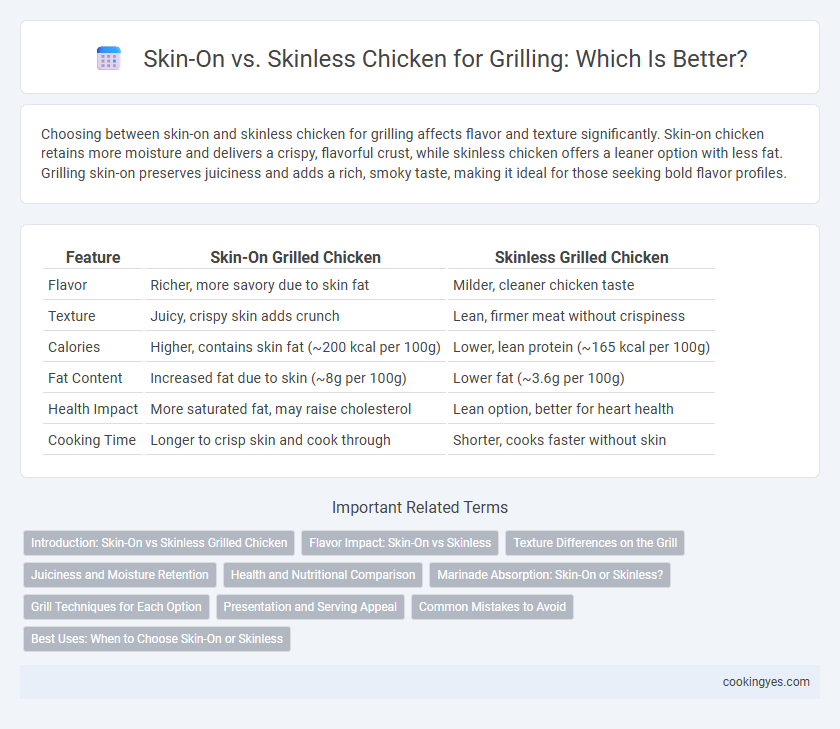 Skin-On vs. Skinless Chicken for Grilling: Which Is Better?

Choosing between skin-on and skinless chicken for grilling affects flavor and texture significantly. Skin-on chicken retains more moisture and delivers a crispy, flavorful crust, while skinless chicken offers a leaner option with less fat. Grilling skin-on preserves juiciness and adds a rich, smoky taste, making it ideal for those seeking bold flavor profiles.

| Feature | Skin-On Grilled Chicken | Skinless Grilled Chicken |
|---|---|---|
| Flavor | Richer, more savory due to skin fat | Milder, cleaner chicken taste |
| Texture | Juicy, crispy skin adds crunch | Lean, firmer meat without crispiness |
| Calories | Higher, contains skin fat (~200 kcal per 100g) | Lower, lean protein (~165 kcal per 100g) |
| Fat Content | Increased fat due to skin (~8g per 100g) | Lower fat (~3.6g per 100g) |
| Health Impact | More saturated fat, may raise cholesterol | Lean option, better for heart health |
| Cooking Time | Longer to crisp skin and cook through | Shorter, cooks faster without skin |

Important Related Terms

Introduction: Skin-On vs Skinless Grilled Chicken
Flavor Impact: Skin-On vs Skinless
Texture Differences on the Grill
Juiciness and Moisture Retention
Health and Nutritional Comparison
Marinade Absorption: Skin-On or Skinless?
Grill Techniques for Each Option
Presentation and Serving Appeal
Common Mistakes to Avoid
Best Uses: When to Choose Skin-On or Skinless

cookingyes.com