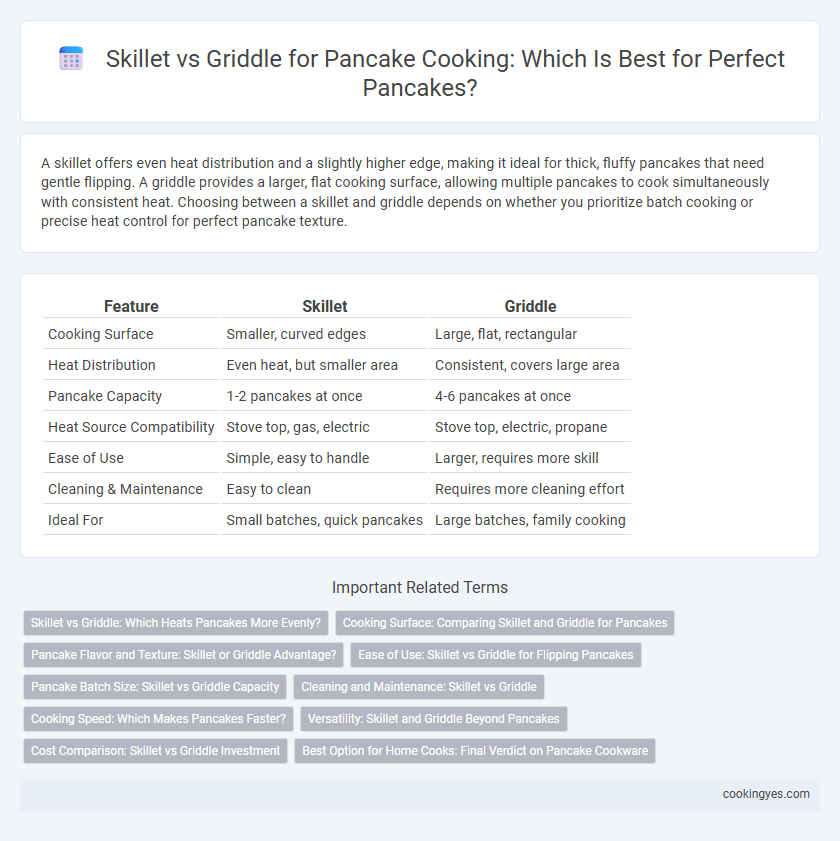 Skillet vs Griddle for Pancake Cooking: Which Is Best for Perfect Pancakes?

A skillet offers even heat distribution and a slightly higher edge, making it ideal for thick, fluffy pancakes that need gentle flipping. A griddle provides a larger, flat cooking surface, allowing multiple pancakes to cook simultaneously with consistent heat. Choosing between a skillet and griddle depends on whether you prioritize batch cooking or precise heat control for perfect pancake texture.

| Feature | Skillet | Griddle |
|---|---|---|
| Cooking Surface | Smaller, curved edges | Large, flat, rectangular |
| Heat Distribution | Even heat, but smaller area | Consistent, covers large area |
| Pancake Capacity | 1-2 pancakes at once | 4-6 pancakes at once |
| Heat Source Compatibility | Stove top, gas, electric | Stove top, electric, propane |
| Ease of Use | Simple, easy to handle | Larger, requires more skill |
| Cleaning & Maintenance | Easy to clean | Requires more cleaning effort |
| Ideal For | Small batches, quick pancakes | Large batches, family cooking |

Important Related Terms

Skillet vs Griddle: Which Heats Pancakes More Evenly?
Cooking Surface: Comparing Skillet and Griddle for Pancakes
Pancake Flavor and Texture: Skillet or Griddle Advantage?
Ease of Use: Skillet vs Griddle for Flipping Pancakes
Pancake Batch Size: Skillet vs Griddle Capacity
Cleaning and Maintenance: Skillet vs Griddle
Cooking Speed: Which Makes Pancakes Faster?
Versatility: Skillet and Griddle Beyond Pancakes
Cost Comparison: Skillet vs Griddle Investment
Best Option for Home Cooks: Final Verdict on Pancake Cookware

cookingyes.com