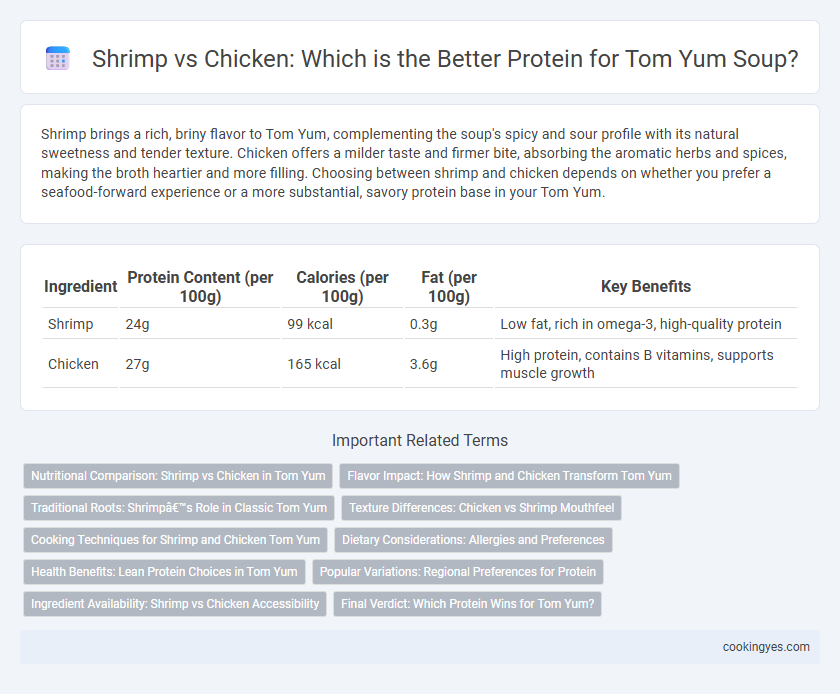 Shrimp vs Chicken: Which is the Better Protein for Tom Yum Soup?

Shrimp brings a rich, briny flavor to Tom Yum, complementing the soup's spicy and sour profile with its natural sweetness and tender texture. Chicken offers a milder taste and firmer bite, absorbing the aromatic herbs and spices, making the broth heartier and more filling. Choosing between shrimp and chicken depends on whether you prefer a seafood-forward experience or a more substantial, savory protein base in your Tom Yum.

| Ingredient | Protein Content (per 100g) | Calories (per 100g) | Fat (per 100g) | Key Benefits |
|---|---|---|---|---|
| Shrimp | 24g | 99 kcal | 0.3g | Low fat, rich in omega-3, high-quality protein |
| Chicken | 27g | 165 kcal | 3.6g | High protein, contains B vitamins, supports muscle growth |

Important Related Terms

Nutritional Comparison: Shrimp vs Chicken in Tom Yum
Flavor Impact: How Shrimp and Chicken Transform Tom Yum
Traditional Roots: Shrimpâ€™s Role in Classic Tom Yum
Texture Differences: Chicken vs Shrimp Mouthfeel
Cooking Techniques for Shrimp and Chicken Tom Yum
Dietary Considerations: Allergies and Preferences
Health Benefits: Lean Protein Choices in Tom Yum
Popular Variations: Regional Preferences for Protein
Ingredient Availability: Shrimp vs Chicken Accessibility
Final Verdict: Which Protein Wins for Tom Yum?

cookingyes.com