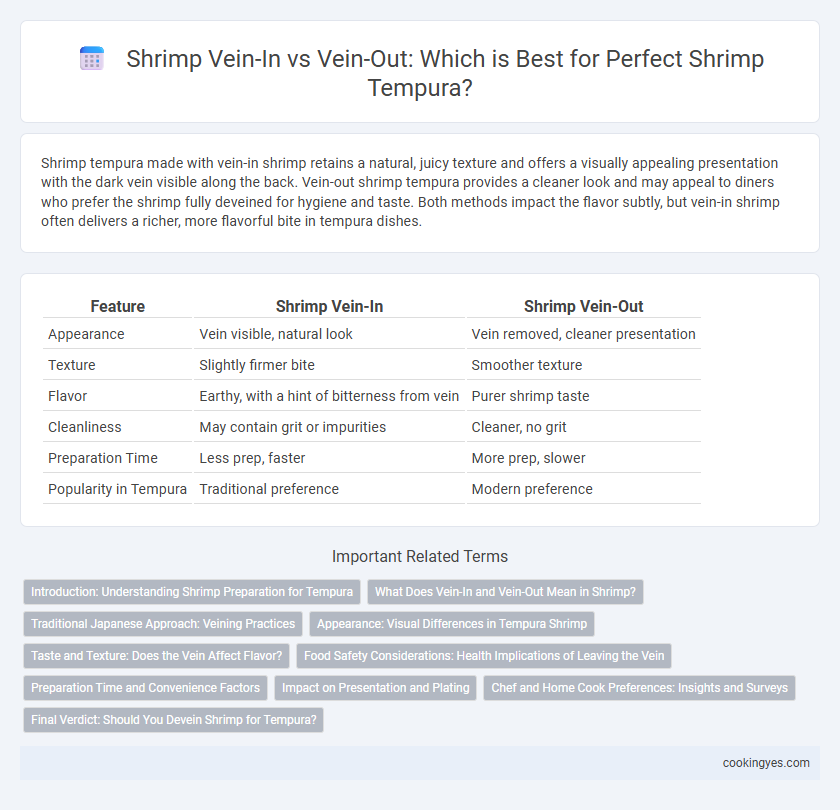 Shrimp Vein-In vs Vein-Out: Which is Best for Perfect Shrimp Tempura?

Shrimp tempura made with vein-in shrimp retains a natural, juicy texture and offers a visually appealing presentation with the dark vein visible along the back. Vein-out shrimp tempura provides a cleaner look and may appeal to diners who prefer the shrimp fully deveined for hygiene and taste. Both methods impact the flavor subtly, but vein-in shrimp often delivers a richer, more flavorful bite in tempura dishes.

| Feature | Shrimp Vein-In | Shrimp Vein-Out |
|---|---|---|
| Appearance | Vein visible, natural look | Vein removed, cleaner presentation |
| Texture | Slightly firmer bite | Smoother texture |
| Flavor | Earthy, with a hint of bitterness from vein | Purer shrimp taste |
| Cleanliness | May contain grit or impurities | Cleaner, no grit |
| Preparation Time | Less prep, faster | More prep, slower |
| Popularity in Tempura | Traditional preference | Modern preference |

Important Related Terms

Introduction: Understanding Shrimp Preparation for Tempura
What Does Vein-In and Vein-Out Mean in Shrimp?
Traditional Japanese Approach: Veining Practices
Appearance: Visual Differences in Tempura Shrimp
Taste and Texture: Does the Vein Affect Flavor?
Food Safety Considerations: Health Implications of Leaving the Vein
Preparation Time and Convenience Factors
Impact on Presentation and Plating
Chef and Home Cook Preferences: Insights and Surveys
Final Verdict: Should You Devein Shrimp for Tempura?

cookingyes.com