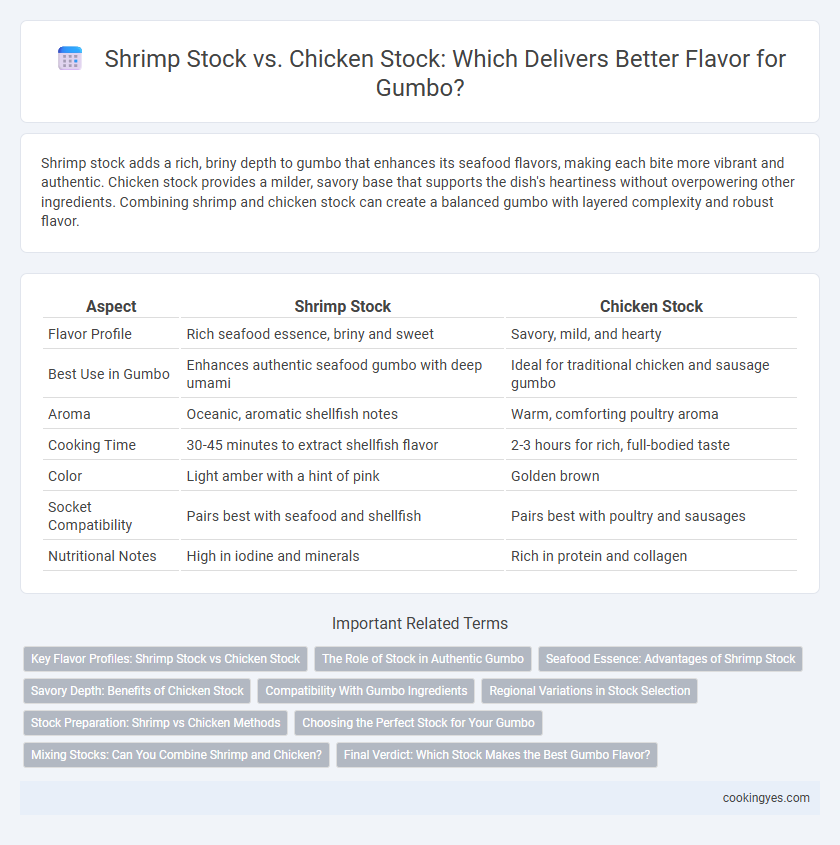 Shrimp Stock vs. Chicken Stock: Which Delivers Better Flavor for Gumbo?

Shrimp stock adds a rich, briny depth to gumbo that enhances its seafood flavors, making each bite more vibrant and authentic. Chicken stock provides a milder, savory base that supports the dish's heartiness without overpowering other ingredients. Combining shrimp and chicken stock can create a balanced gumbo with layered complexity and robust flavor.

| Aspect | Shrimp Stock | Chicken Stock |
|---|---|---|
| Flavor Profile | Rich seafood essence, briny and sweet | Savory, mild, and hearty |
| Best Use in Gumbo | Enhances authentic seafood gumbo with deep umami | Ideal for traditional chicken and sausage gumbo |
| Aroma | Oceanic, aromatic shellfish notes | Warm, comforting poultry aroma |
| Cooking Time | 30-45 minutes to extract shellfish flavor | 2-3 hours for rich, full-bodied taste |
| Color | Light amber with a hint of pink | Golden brown |
| Socket Compatibility | Pairs best with seafood and shellfish | Pairs best with poultry and sausages |
| Nutritional Notes | High in iodine and minerals | Rich in protein and collagen |

Important Related Terms

Key Flavor Profiles: Shrimp Stock vs Chicken Stock
The Role of Stock in Authentic Gumbo
Seafood Essence: Advantages of Shrimp Stock
Savory Depth: Benefits of Chicken Stock
Compatibility With Gumbo Ingredients
Regional Variations in Stock Selection
Stock Preparation: Shrimp vs Chicken Methods
Choosing the Perfect Stock for Your Gumbo
Mixing Stocks: Can You Combine Shrimp and Chicken?
Final Verdict: Which Stock Makes the Best Gumbo Flavor?

cookingyes.com