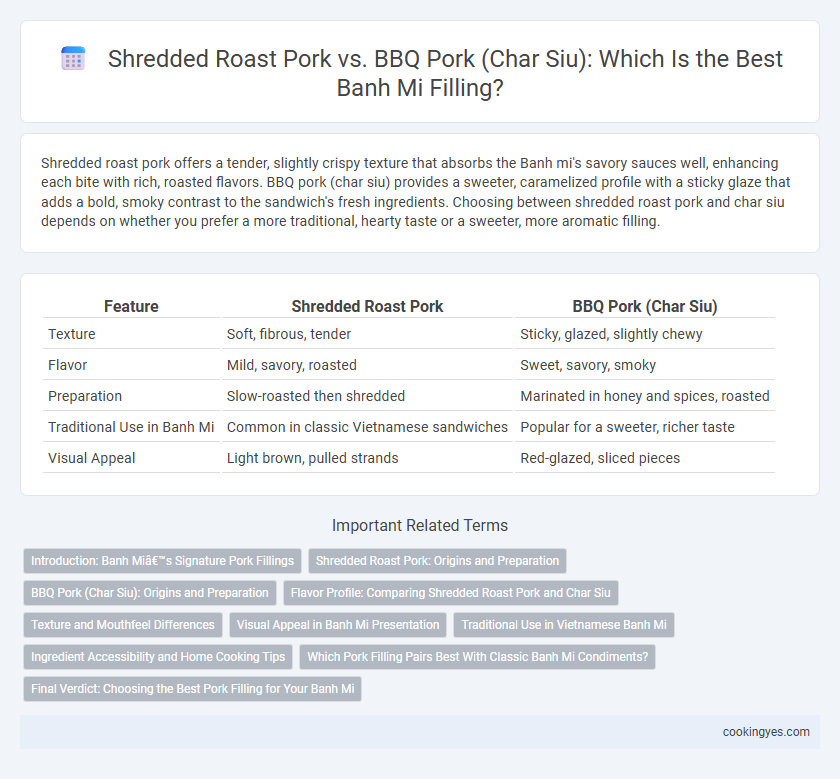 Shredded Roast Pork vs. BBQ Pork (Char Siu): Which Is the Best Banh Mi Filling?

Shredded roast pork offers a tender, slightly crispy texture that absorbs the Banh mi's savory sauces well, enhancing each bite with rich, roasted flavors. BBQ pork (char siu) provides a sweeter, caramelized profile with a sticky glaze that adds a bold, smoky contrast to the sandwich's fresh ingredients. Choosing between shredded roast pork and char siu depends on whether you prefer a more traditional, hearty taste or a sweeter, more aromatic filling.

| Feature | Shredded Roast Pork | BBQ Pork (Char Siu) |
|---|---|---|
| Texture | Soft, fibrous, tender | Sticky, glazed, slightly chewy |
| Flavor | Mild, savory, roasted | Sweet, savory, smoky |
| Preparation | Slow-roasted then shredded | Marinated in honey and spices, roasted |
| Traditional Use in Banh Mi | Common in classic Vietnamese sandwiches | Popular for a sweeter, richer taste |
| Visual Appeal | Light brown, pulled strands | Red-glazed, sliced pieces |

Important Related Terms

Introduction: Banh Miâ€™s Signature Pork Fillings
Shredded Roast Pork: Origins and Preparation
BBQ Pork (Char Siu): Origins and Preparation
Flavor Profile: Comparing Shredded Roast Pork and Char Siu
Texture and Mouthfeel Differences
Visual Appeal in Banh Mi Presentation
Traditional Use in Vietnamese Banh Mi
Ingredient Accessibility and Home Cooking Tips
Which Pork Filling Pairs Best With Classic Banh Mi Condiments?
Final Verdict: Choosing the Best Pork Filling for Your Banh Mi

cookingyes.com